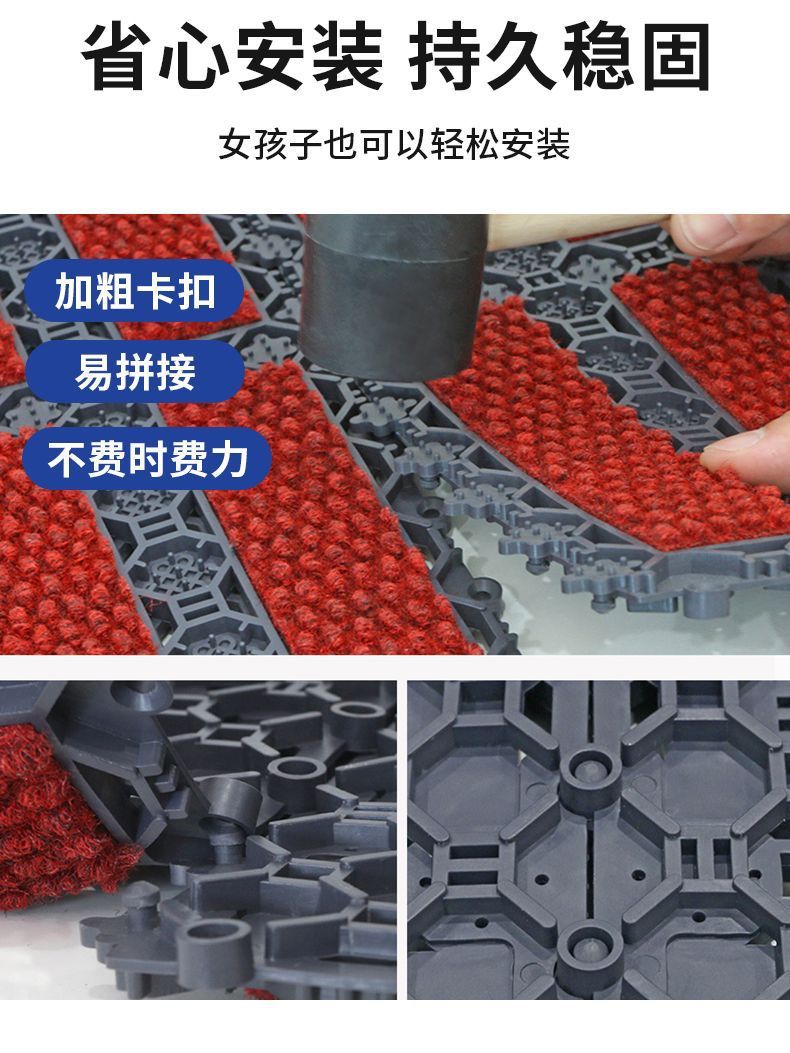 省心安装 持久稳固

女孩子也可以轻松安装

加粗卡扣

易拼接

不费时费力