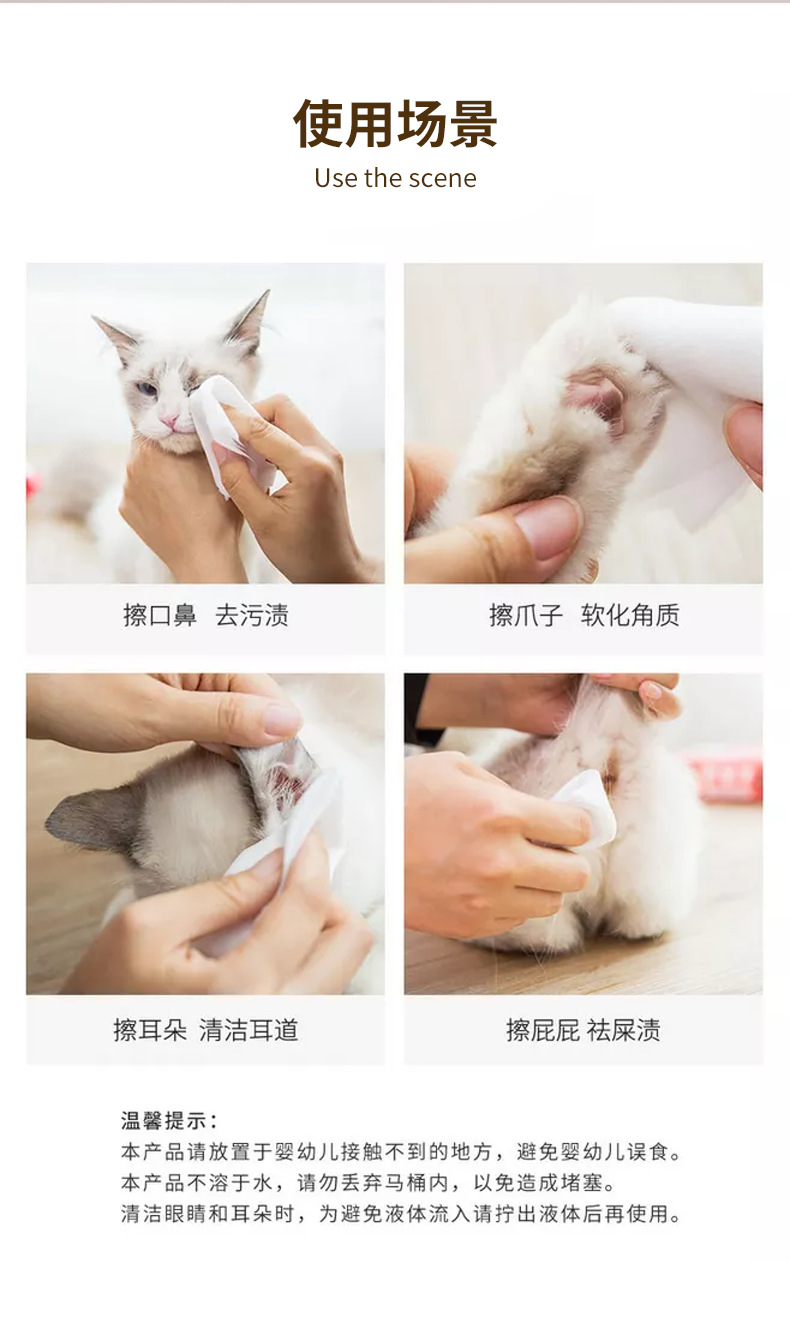 使用场景
Use the scene

擦口鼻 去污渍

擦爪子 软化角质

擦耳朵 清洁耳道

擦屁屁 祛屎渍

温馨提示：
本产品请放置于婴幼儿接触不到的地方，避免婴幼儿误食。
本产品不溶于水，请勿丢弃马桶内，以免造成堵塞。
清洁眼睛和耳朵时，为避免液体流入请拧出液体后再使用。