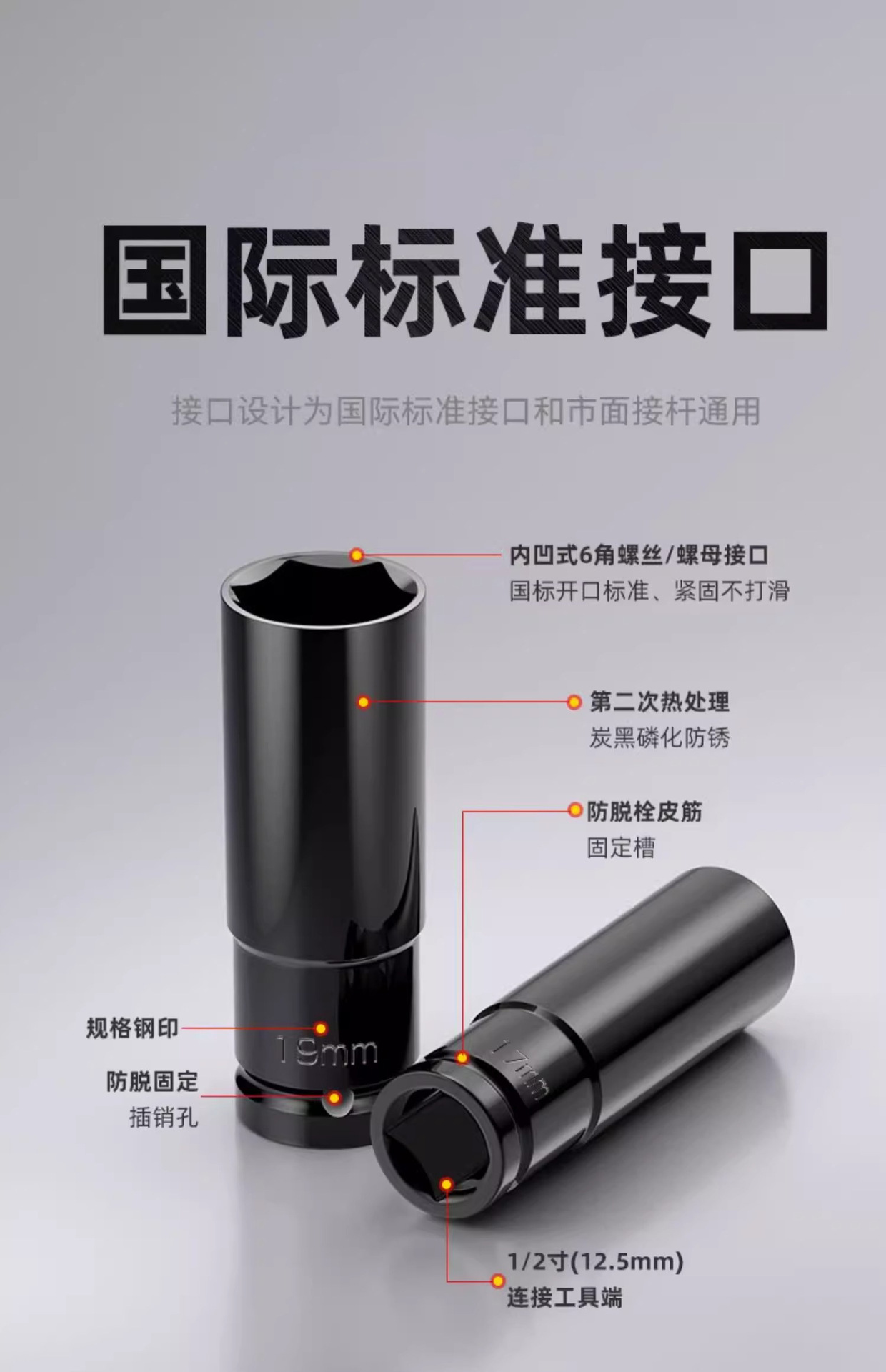 国际标准接口

接口设计为国际标准接口和市面接杆通用

内凹式6角螺丝/螺母接口
国标开口标准、紧固不打滑

第二次热处理
炭黑磷化防锈

防脱栓皮筋
固定槽

规格钢印

19mm

防脱固定
插销孔

17mm

1/2寸(12.5mm)
连接工具端