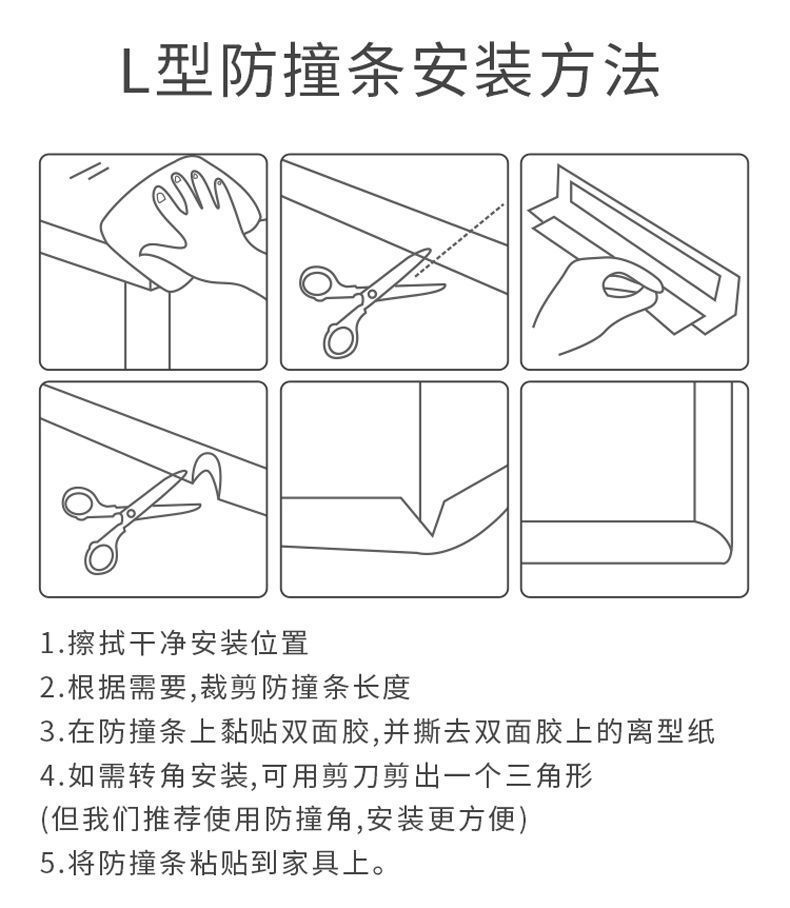 L型防撞条安装方法

1.擦拭干净安装位置
2.根据需要,裁剪防撞条长度
3.在防撞条上黏贴双面胶,并撕去双面胶上的离型纸
4.如需转角安装,可用剪刀剪出一个三角形
(但我们推荐使用防撞角,安装更方便)
5.将防撞条粘贴到家具上。