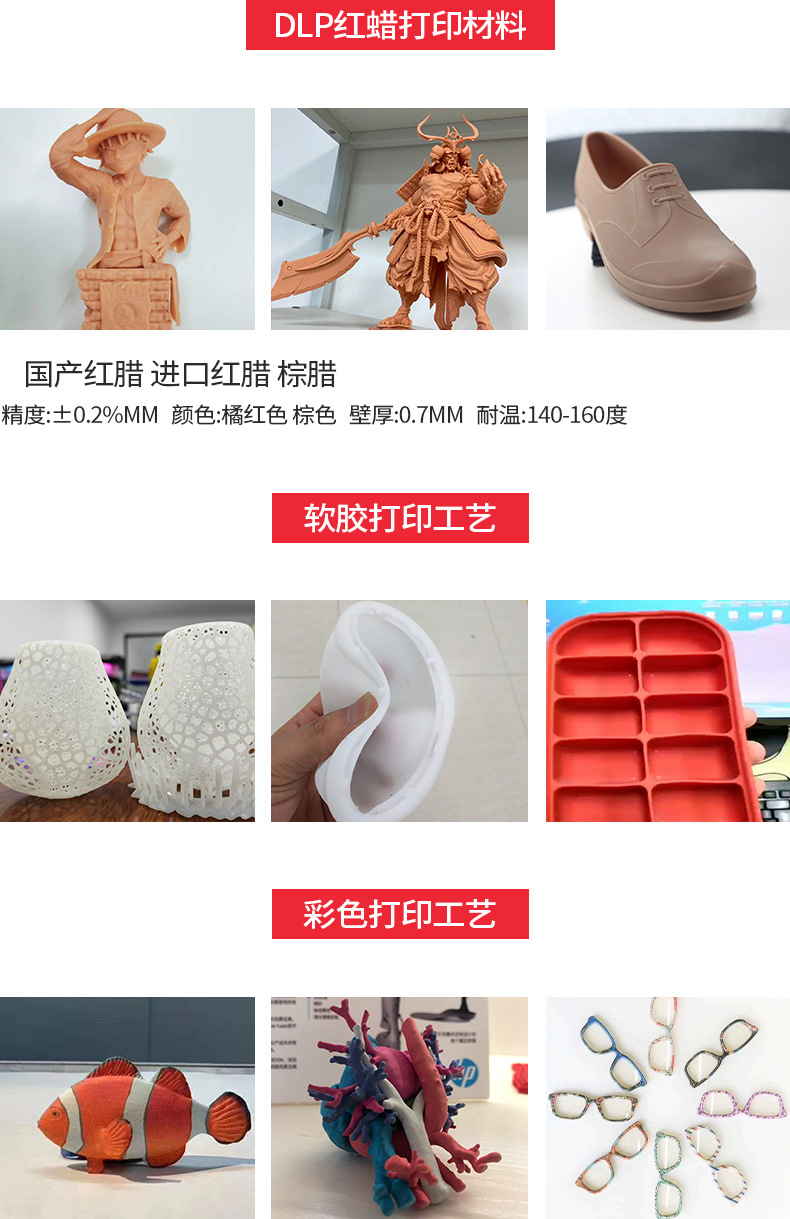 DLP红蜡打印材料

国产红腊 进口红腊 棕腊

精度:±0.2%MM 颜色:橘红色 棕色 壁厚:0.7MM 耐温:140-160度

软胶打印工艺

彩色打印工艺