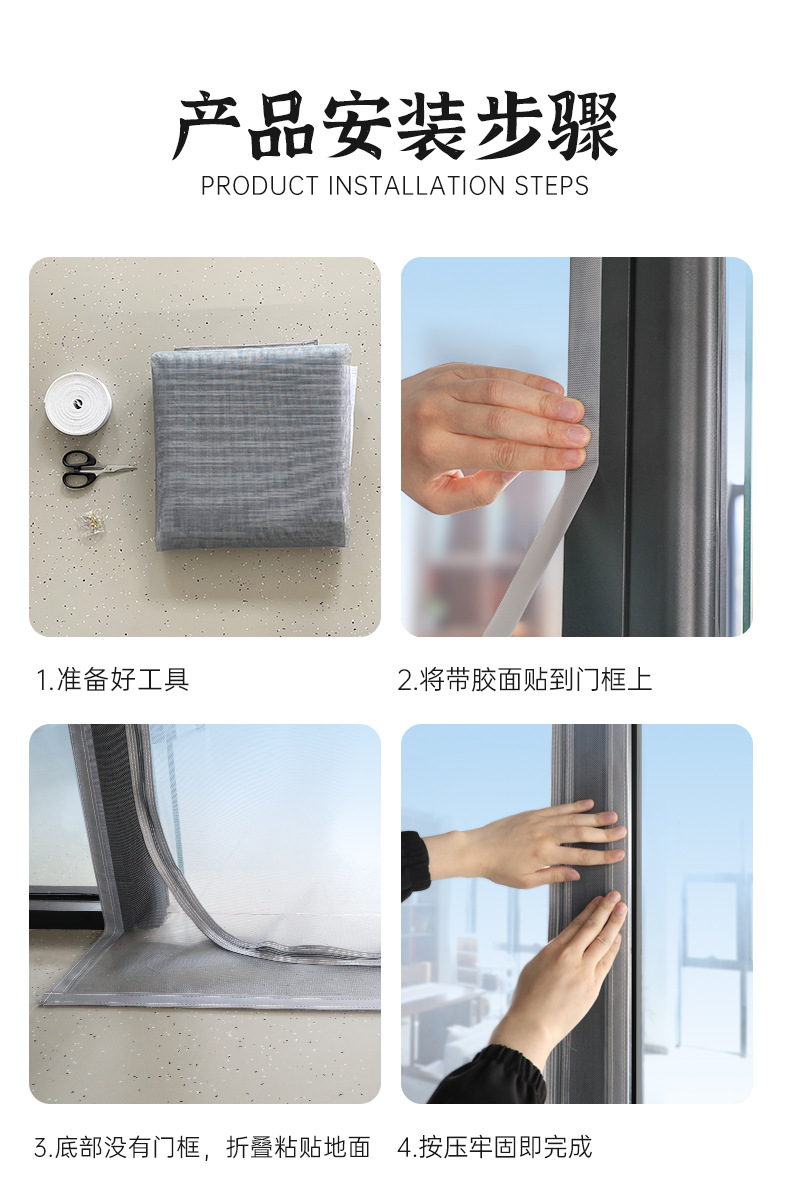 产品安装步骤
PRODUCT INSTALLATION STEPS

1.准备好工具

2.将带胶面贴到门框上

3.底部没有门框，折叠粘贴地面

4.按压牢固即完成