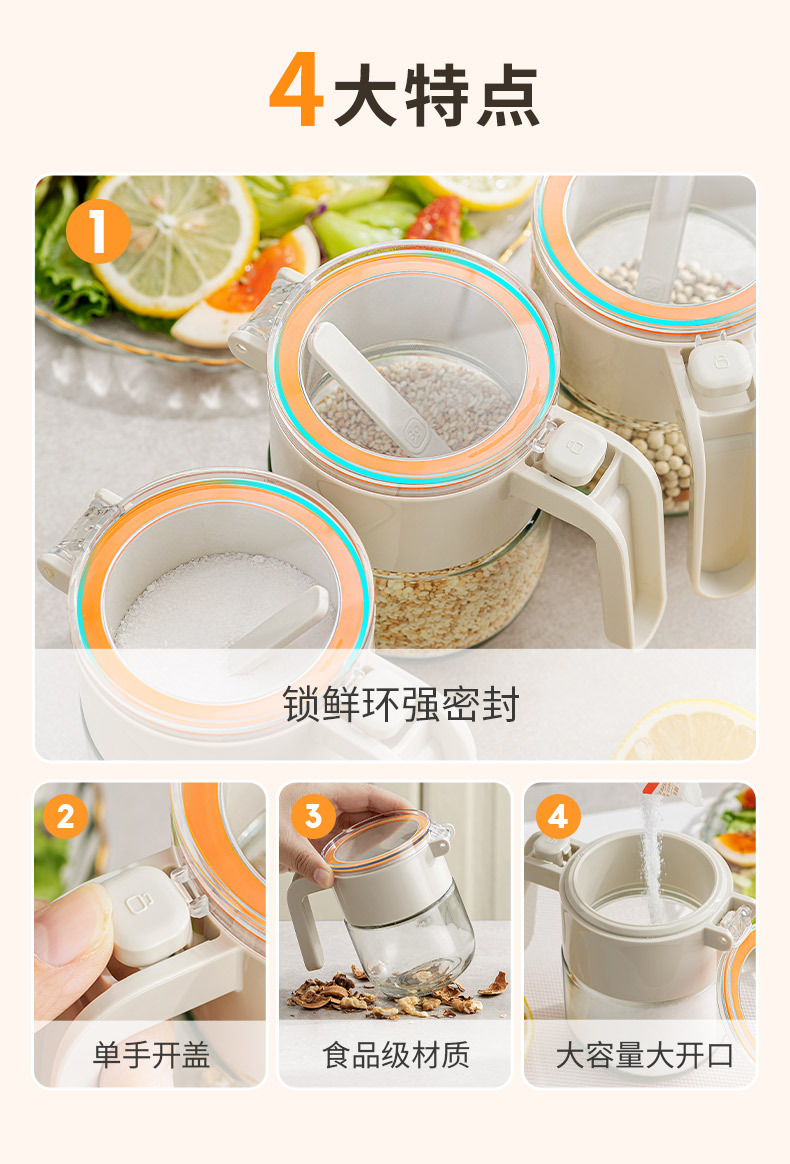 4大特点

1

锁鲜环强密封

2

单手开盖

3

食品级材质

4

大容量大开口