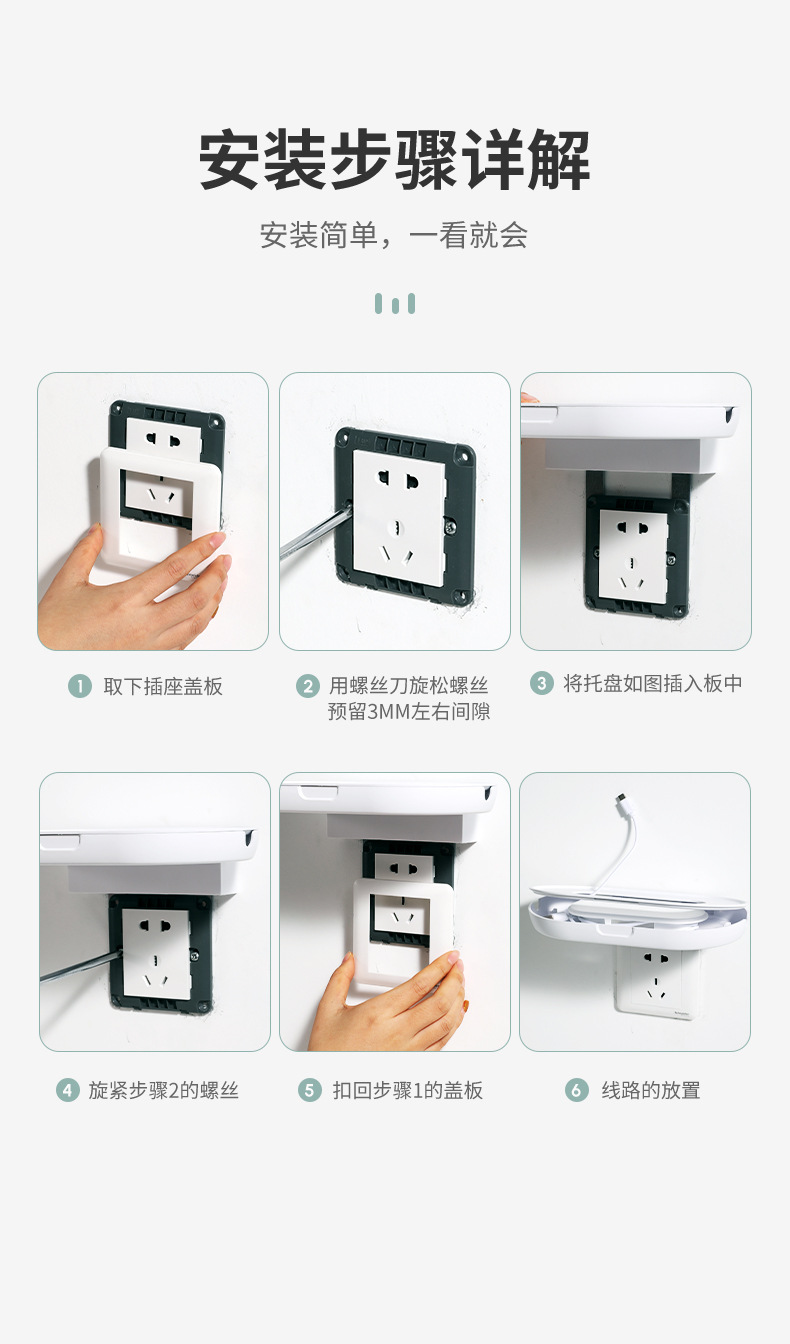 安装步骤详解

安装简单，一看就会

1 取下插座盖板

2 用螺丝刀旋松螺丝 预留3MM左右间隙

3 将托盘如图插入板中

4 旋紧步骤2的螺丝

5 扣回步骤1的盖板

6 线路的放置