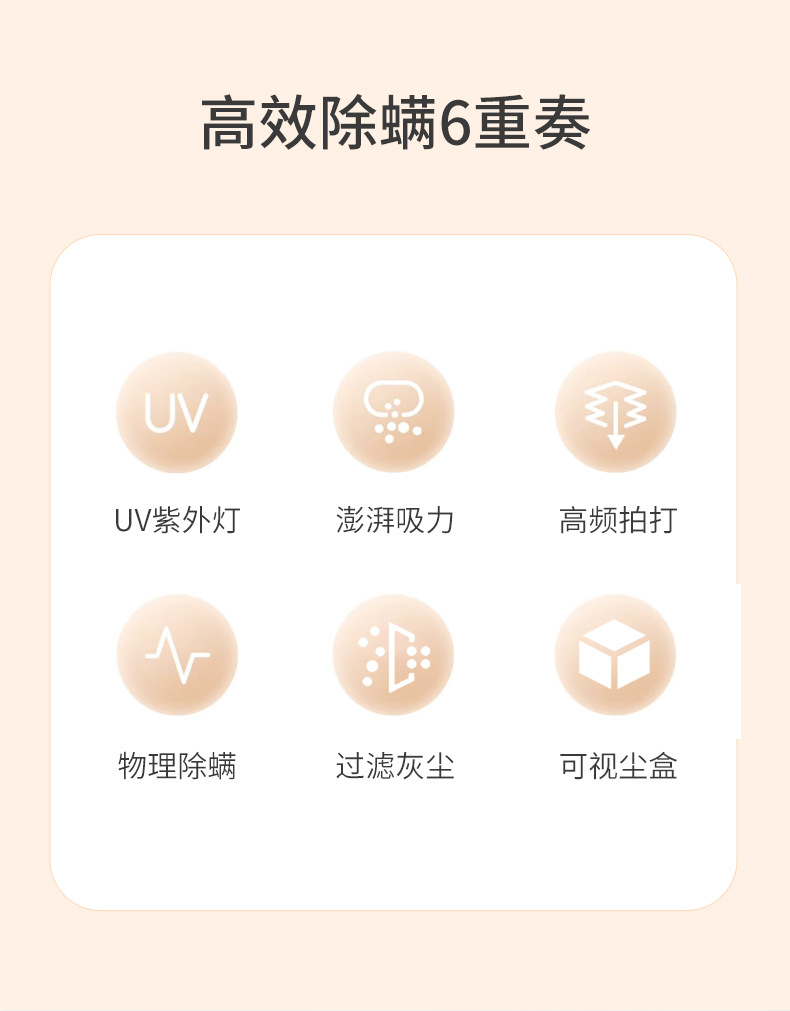 高效除螨6重奏

UV

UV紫外灯

澎湃吸力

高频拍打

物理除螨

过滤灰尘

可视尘盒