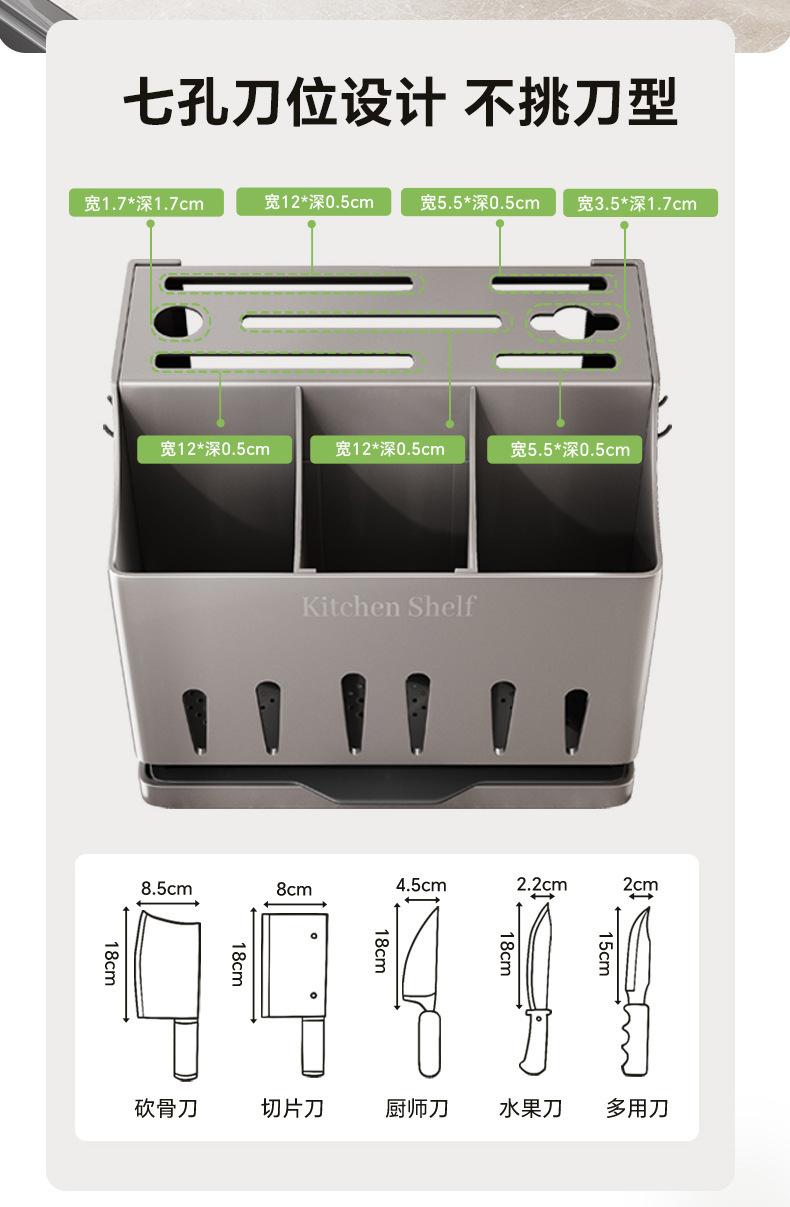 七孔刀位设计 不挑刀型

宽1.7*深1.7cm
宽12*深0.5cm
宽5.5*深0.5cm
宽3.5*深1.7cm

宽12*深0.5cm
宽12*深0.5cm
宽5.5*深0.5cm

Kitchen Shelf

8.5cm
18cm
砍骨刀

8cm
18cm
切片刀

4.5cm
18cm
厨师刀

2.2cm
18cm
水果刀

2cm
15cm
多用刀