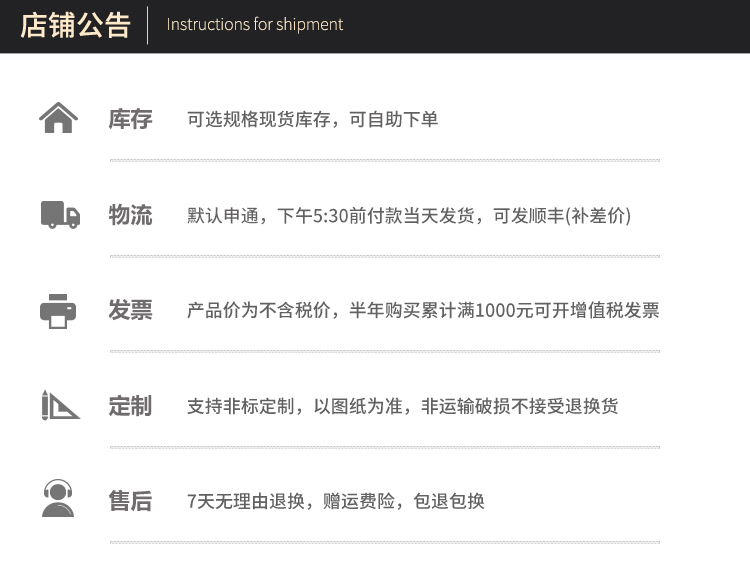 店铺公告 Instructions for shipment

库存 可选规格现货库存，可自助下单

物流 默认申通，下午5:30前付款当天发货，可发顺丰(补差价)

发票 产品价为不含税价，半年购买累计满1000元可开增值税发票

定制 支持非标定制，以图纸为准，非运输破损不接受退换货

售后 7天无理由退换，赠运费险，包退包换