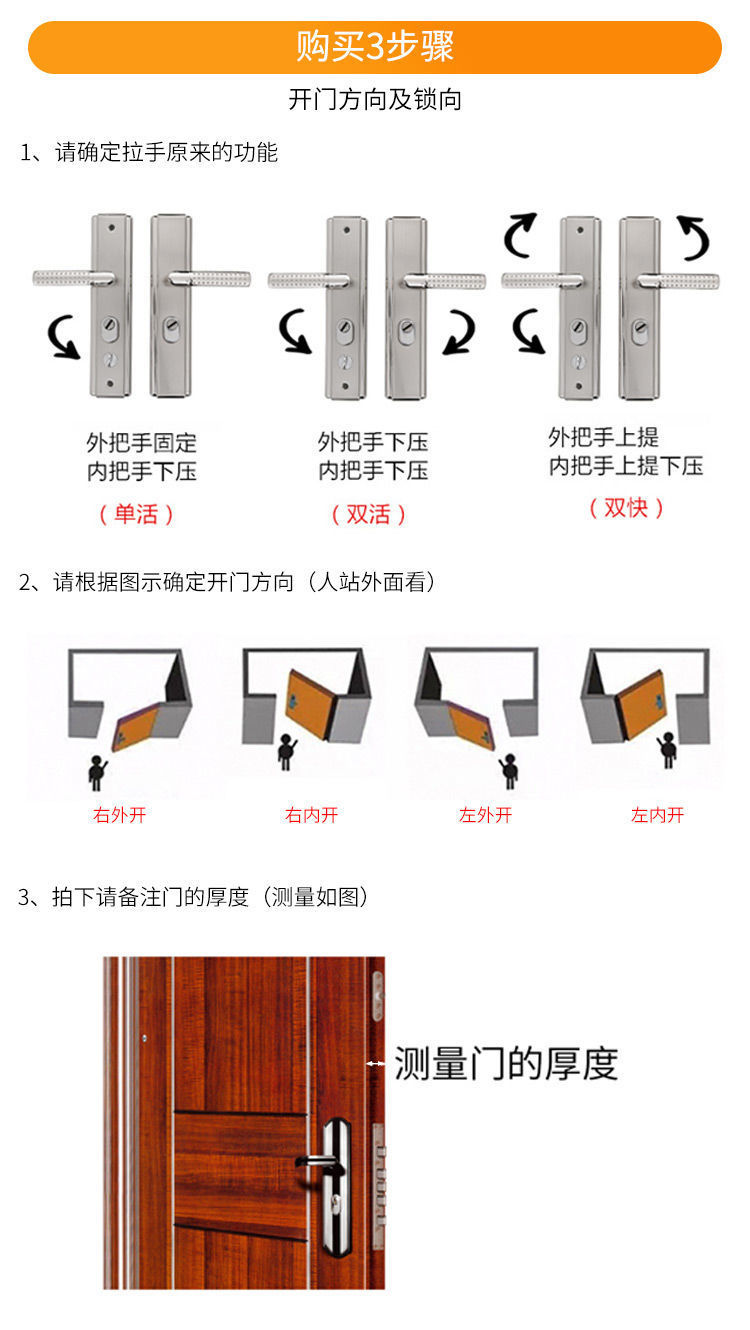 购买3步骤

开门方向及锁向

1、请确定拉手原来的功能

外把手固定
内把手下压
（单活）

外把手下压
内把手下压
（双活）

外把手上提
内把手上提下压
（双快）

2、请根据图示确定开门方向（人站外面看）

右外开

右内开

左外开

左内开

3、拍下请备注门的厚度（测量如图）

测量门的厚度