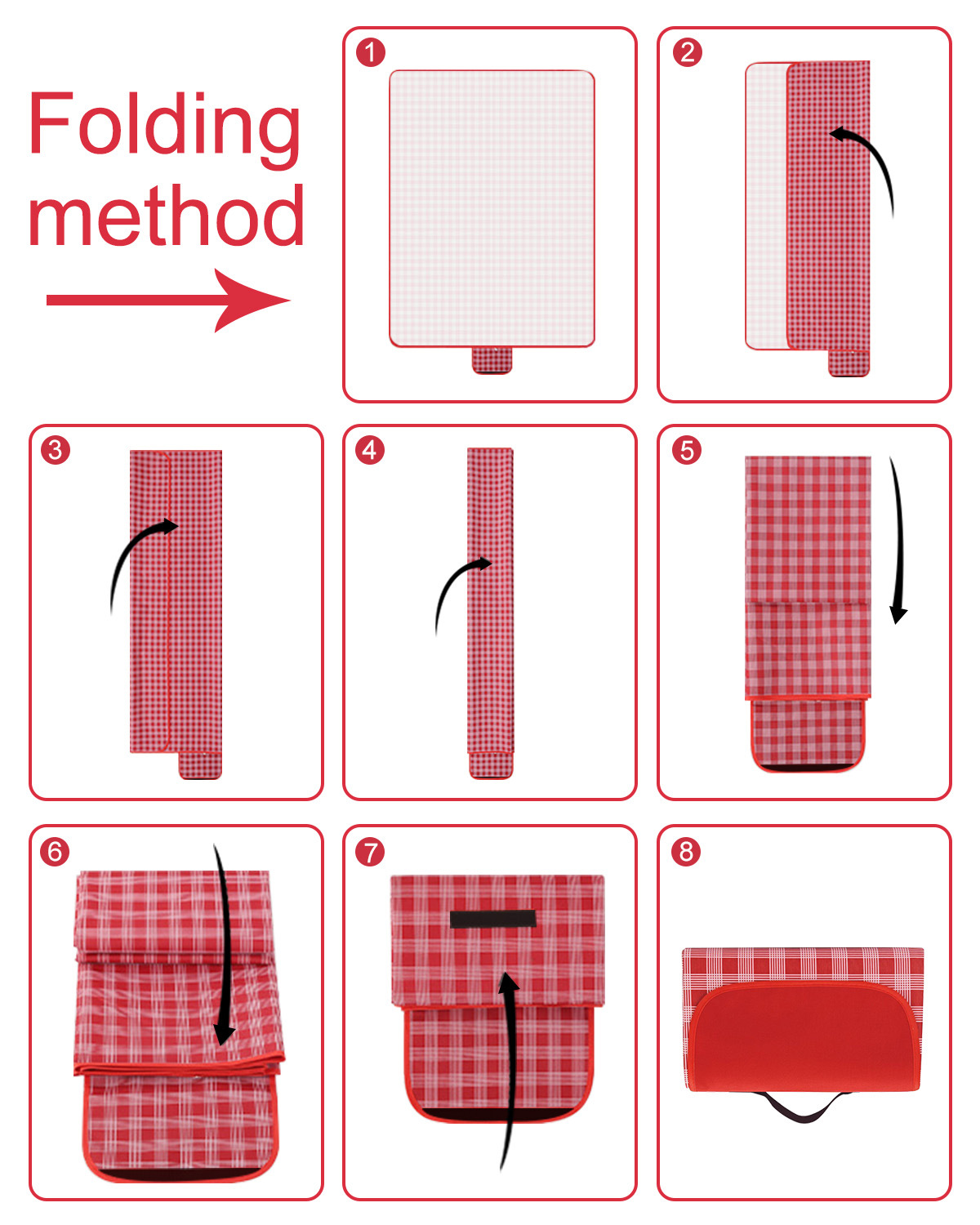 Folding method

1

2

3

4

5

6

7

8