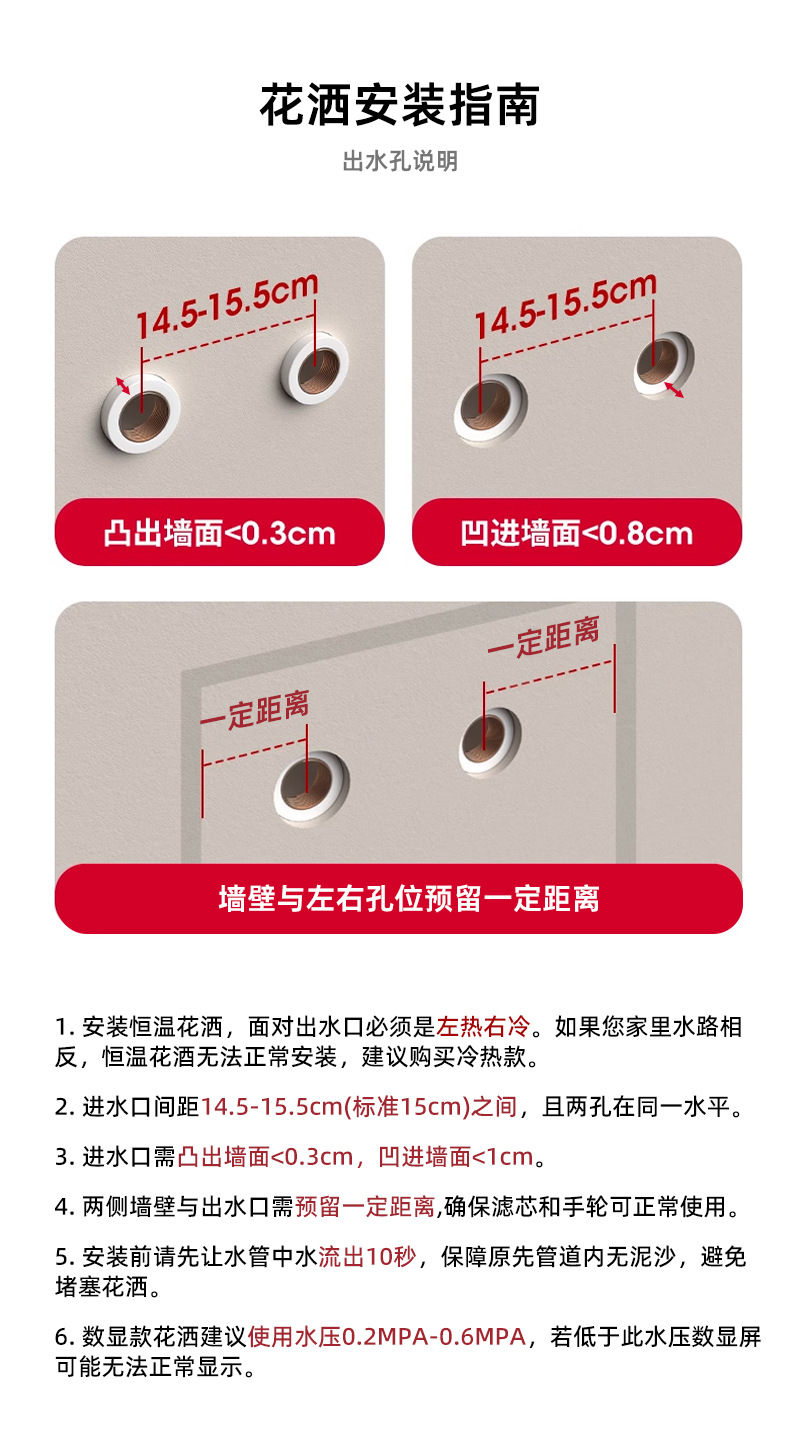 花洒安装指南

出水孔说明

14.5-15.5cm

凸出墙面<0.3cm

14.5-15.5cm

凹进墙面<0.8cm

一定距离

一定距离

墙壁与左右孔位预留一定距离

1. 安装恒温花洒，面对出水口必须是左热右冷。如果您家里水路相反，恒温花洒无法正常安装，建议购买冷热款。

2. 进水口间距14.5-15.5cm(标准15cm)之间，且两孔在同一水平。

3. 进水口需凸出墙面<0.3cm，凹进墙面<1cm。

4. 两侧墙壁与出水口需预留一定距离,确保滤芯和手轮可正常使用。

5. 安装前请先让水管中水流出10秒，保障原先管道内无泥沙，避免堵塞花洒。

6. 数显款花洒建议使用水压0.2MPA-0.6MPA，若低于此水压数显屏可能无法正常显示。