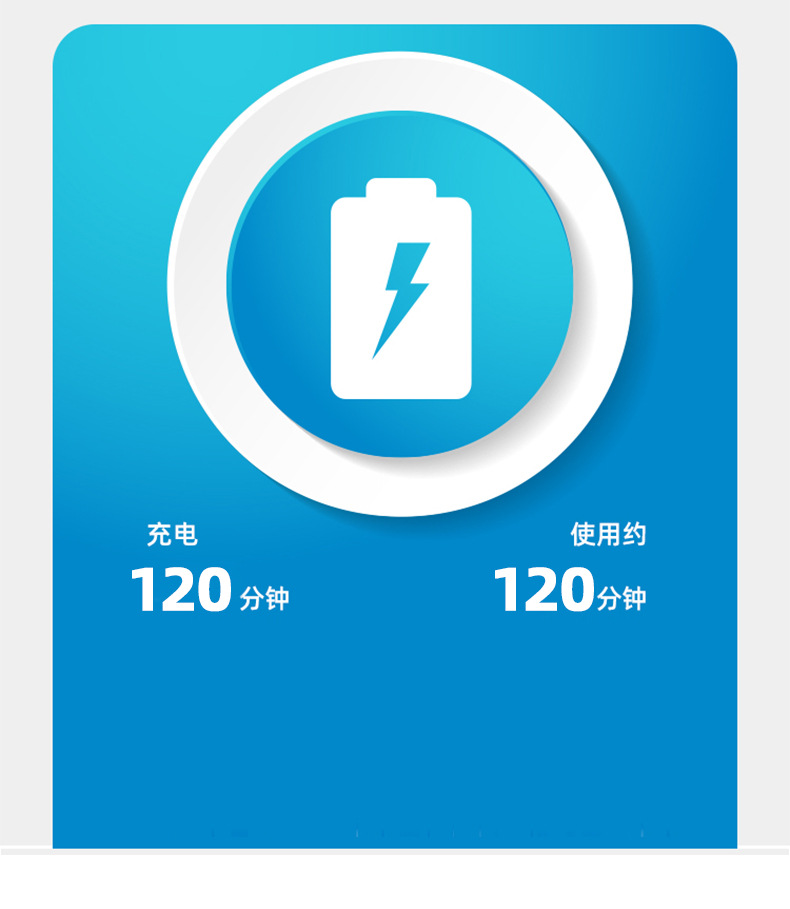 充电
120分钟

使用约
120分钟