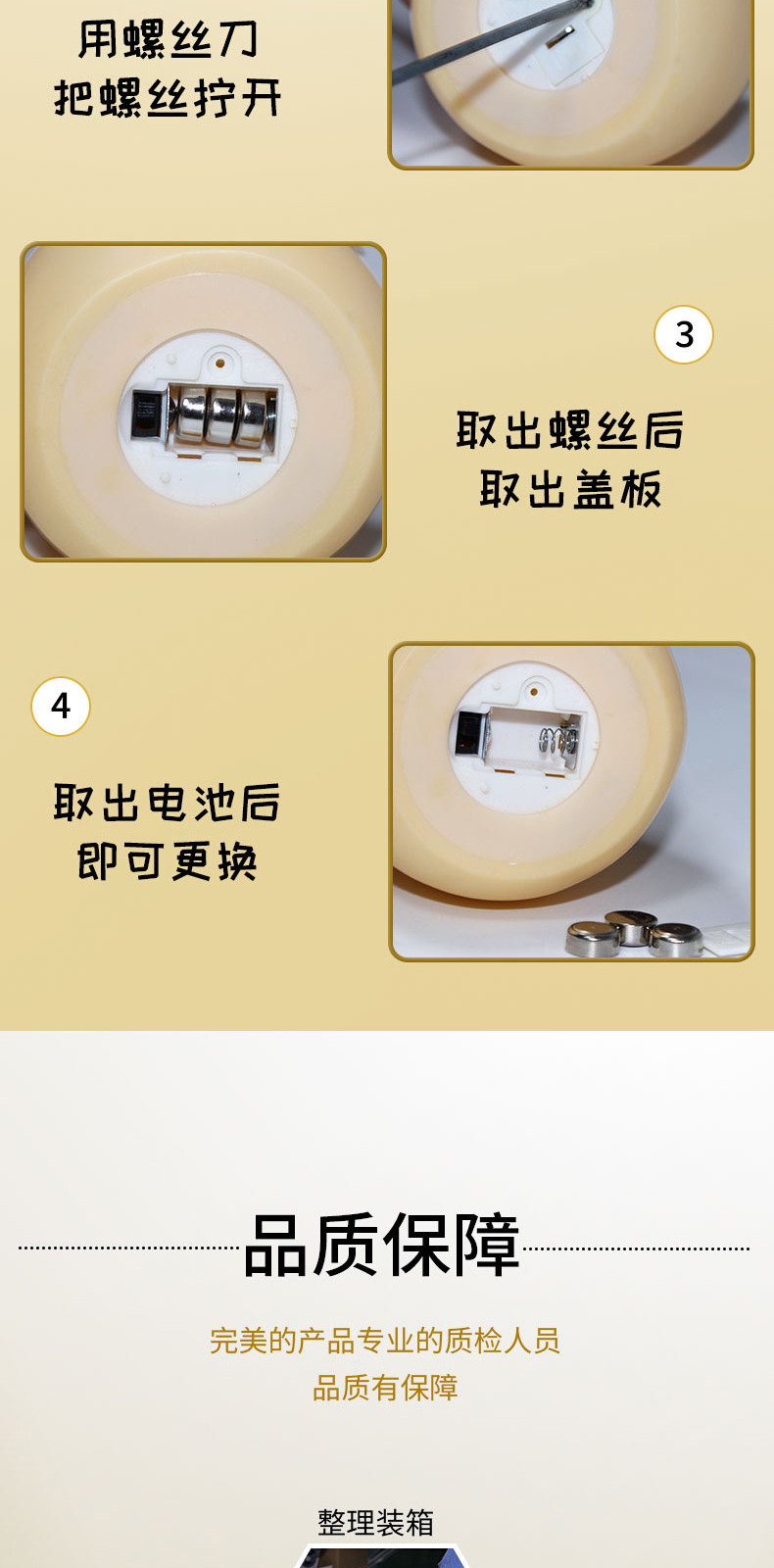 用螺丝刀
把螺丝拧开

3

取出螺丝后
取出盖板

4

取出电池后
即可更换

品质保障

完美的产品专业的质检人员
品质有保障

整理装箱