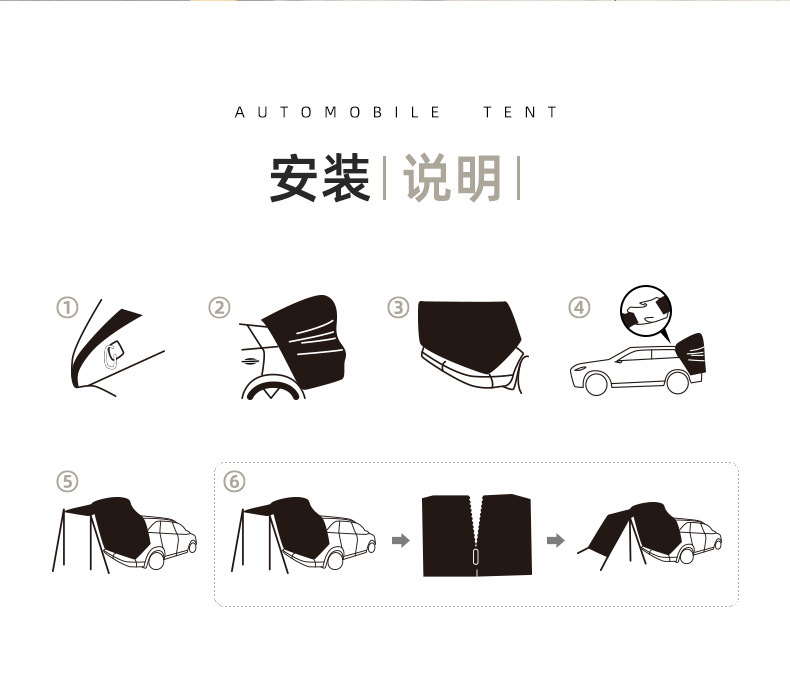 AUTOMOBILE TENT

安装 | 说明 |

①

②

③

④

⑤

⑥