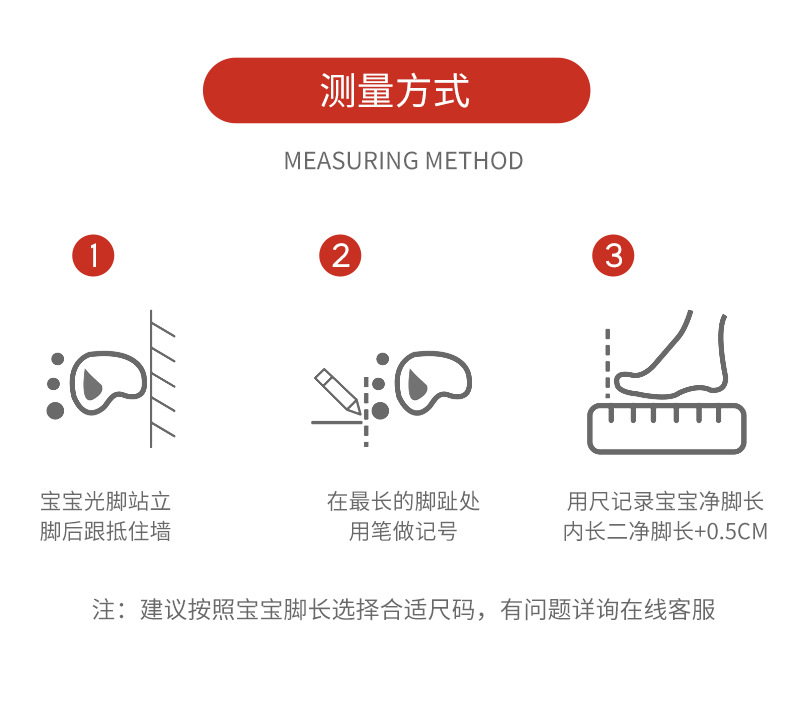 测量方式

MEASURING METHOD

1

宝宝光脚站立
脚后跟抵住墙

2

在最长的脚趾处
用笔做记号

3

用尺记录宝宝净脚长
内长二净脚长+0.5CM

注：建议按照宝宝脚长选择合适尺码，有问题详询在线客服