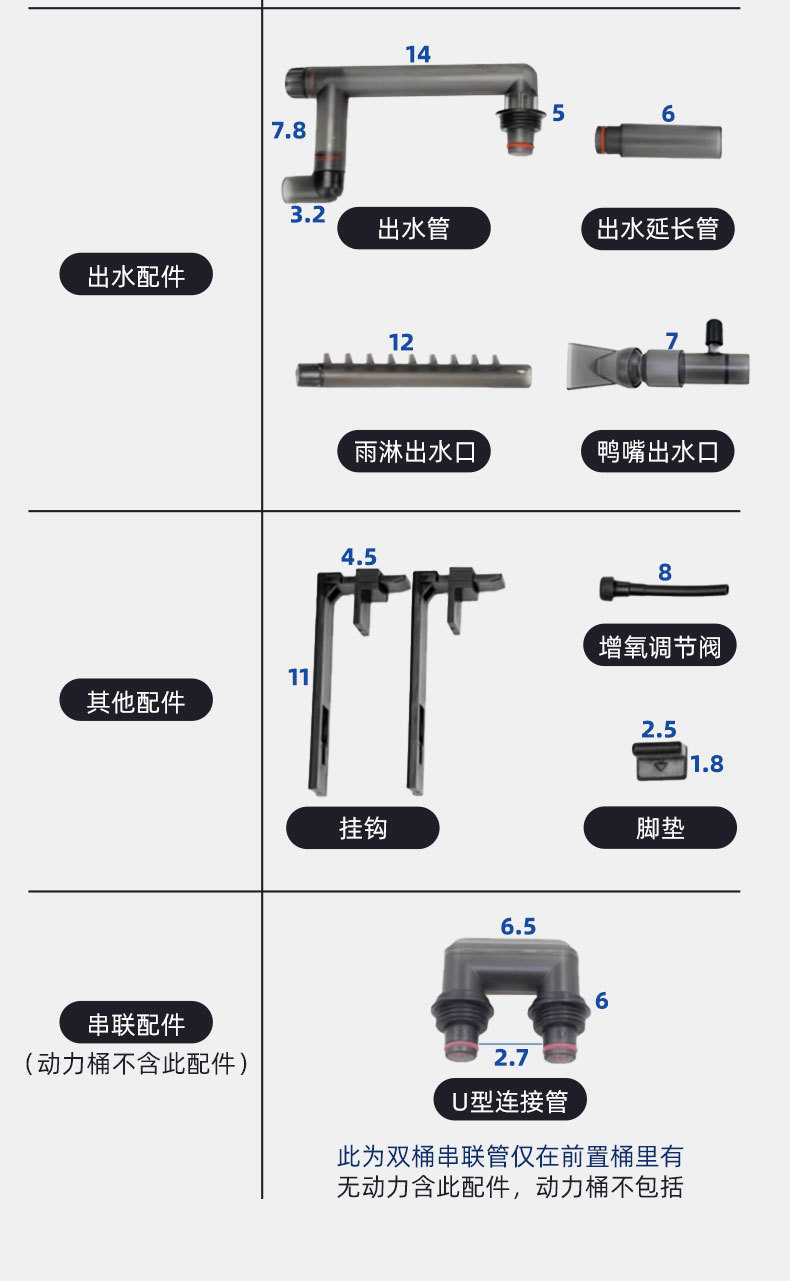 出水配件

14
7.8
5
3.2
出水管

6
出水延长管

12
雨淋出水口

7
鸭嘴出水口

其他配件

4.5
11
挂钩

8
增氧调节阀

2.5
1.8
脚垫

串联配件
（动力桶不含此配件）

6.5
6
2.7
U型连接管

此为双桶串联管仅在前置桶里有
无动力含此配件，动力桶不包括