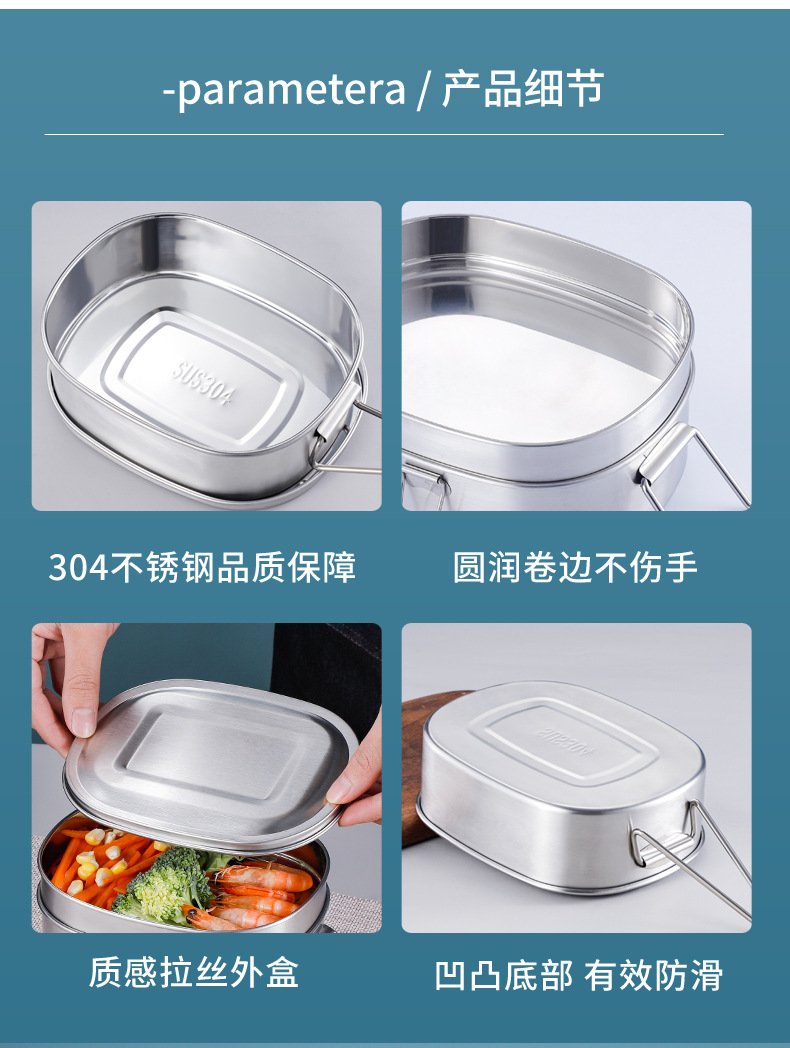 -parametera / 产品细节

SUS304

304不锈钢品质保障

圆润卷边不伤手

质感拉丝外盒

SUS304

凹凸底部 有效防滑