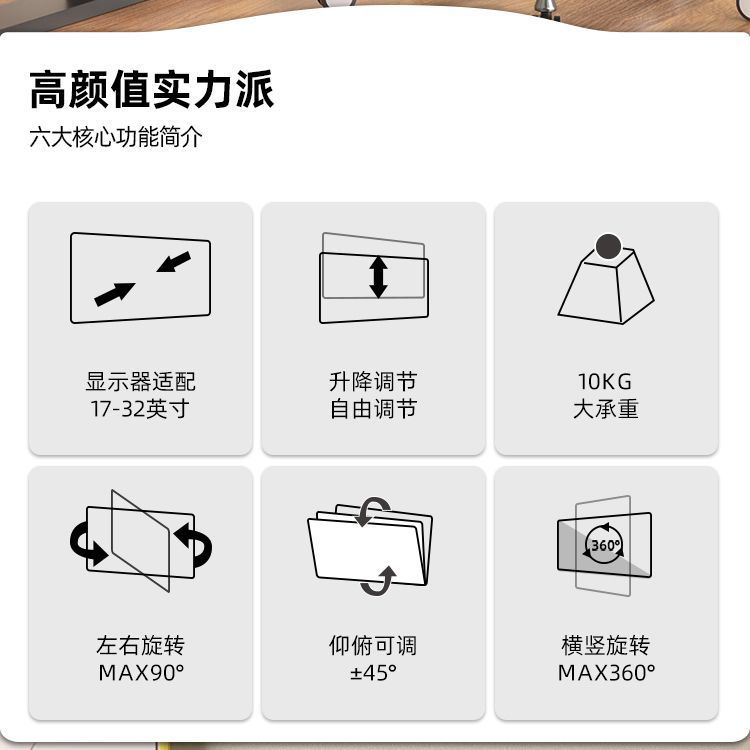 高颜值实力派
六大核心功能简介

显示器适配
17-32英寸

升降调节
自由调节

10KG
大承重

左右旋转
MAX90°

仰俯可调
±45°

360°
横竖旋转
MAX360°