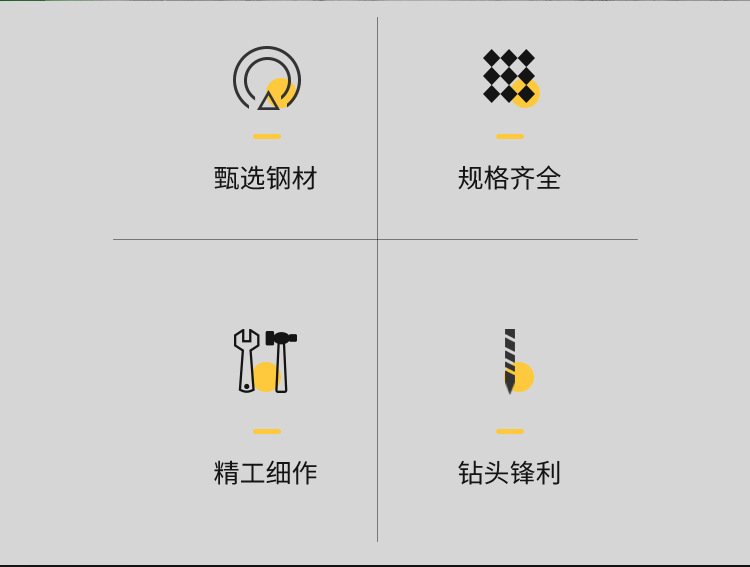 甄选钢材

规格齐全

精工细作

钻头锋利