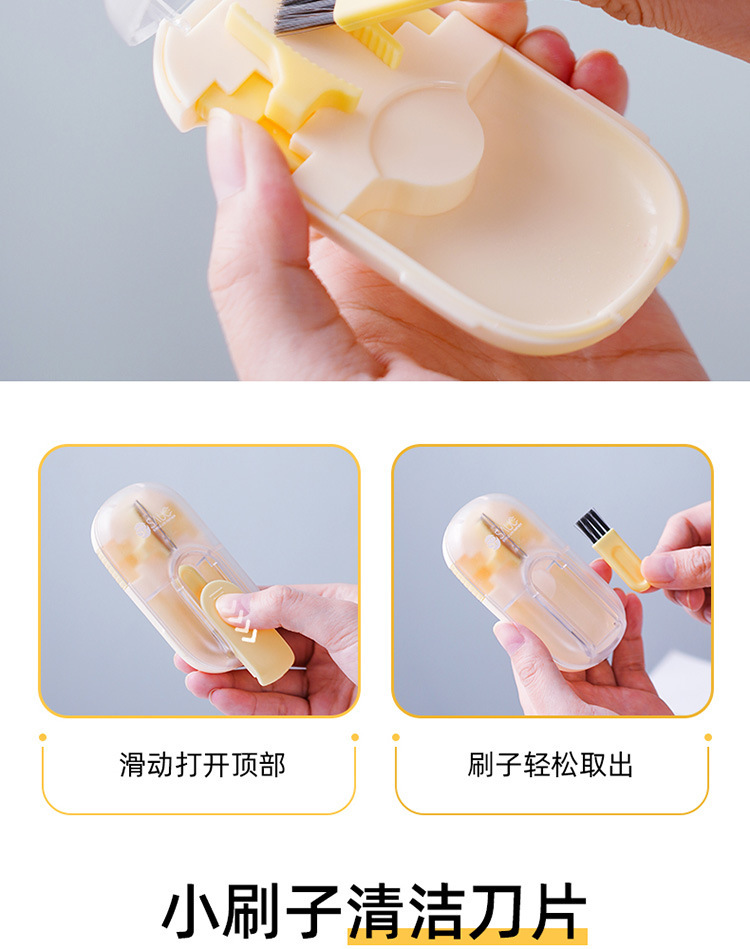 滑动打开顶部

刷子轻松取出

小刷子清洁刀片