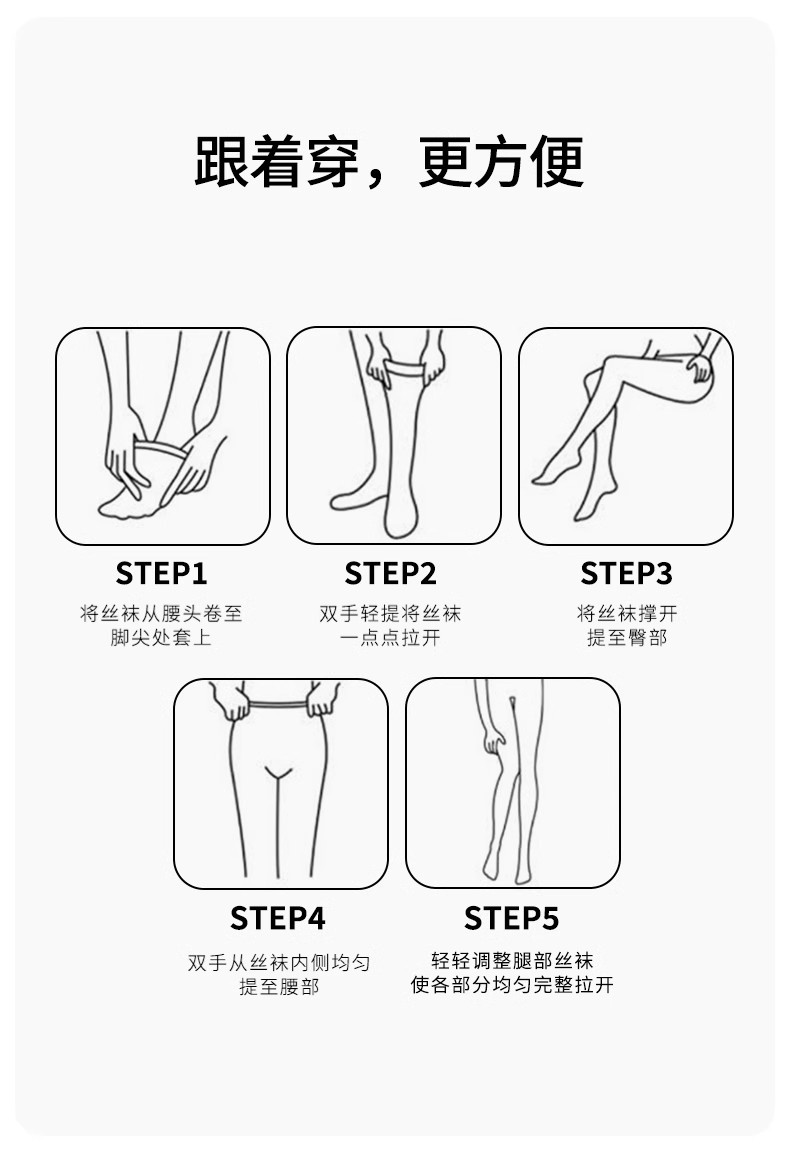 跟着穿，更方便

STEP1
将丝袜从腰头卷至脚尖处套上

STEP2
双手轻提将丝袜一点点拉开

STEP3
将丝袜撑开提至臀部

STEP4
双手从丝袜内侧均匀提至腰部

STEP5
轻轻调整腿部丝袜使各部分均匀完整拉开