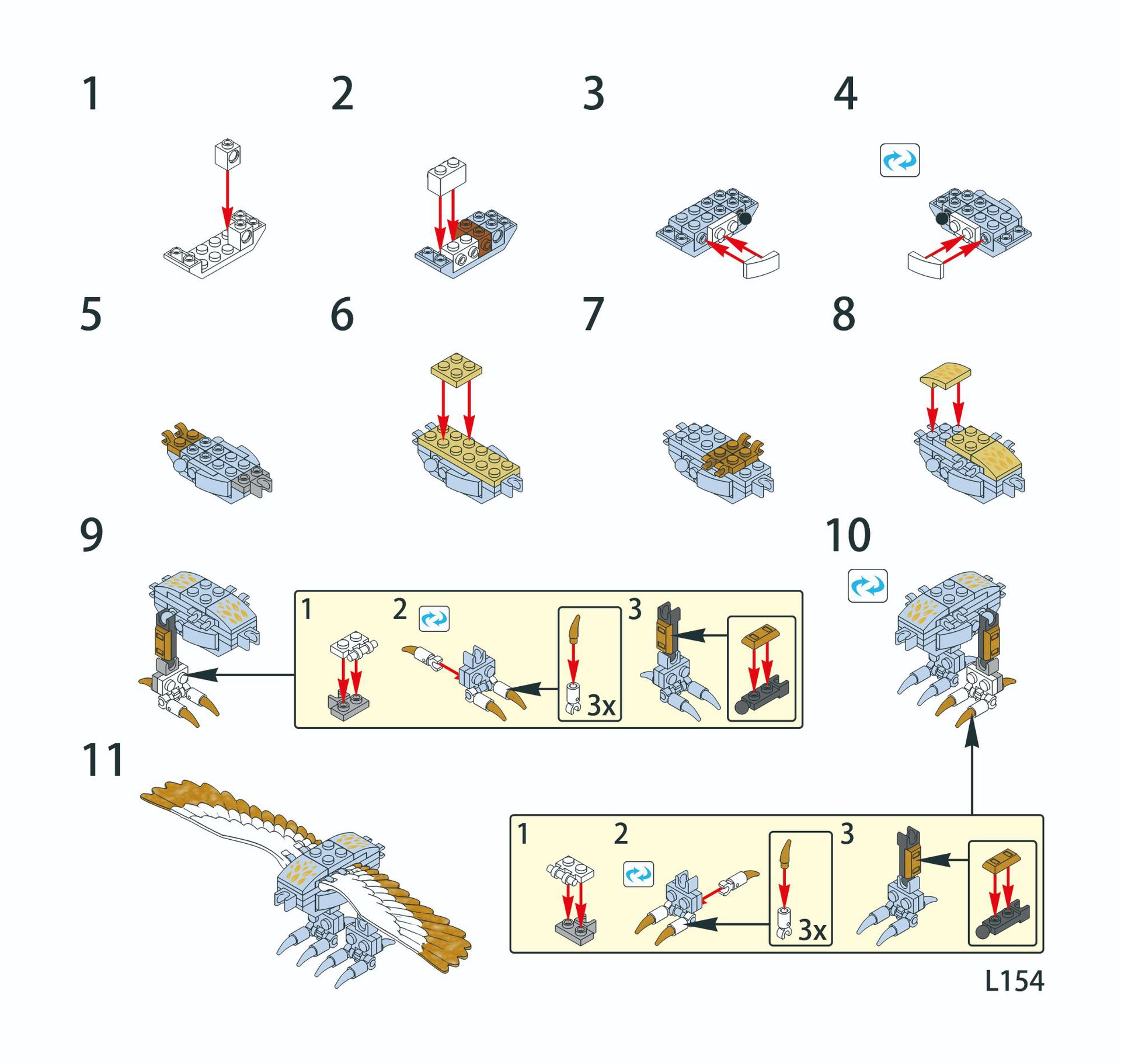 1

2

3

4

5

6

7

8

9

1

2

3x

3

10

11

1

2

3x

3

L154