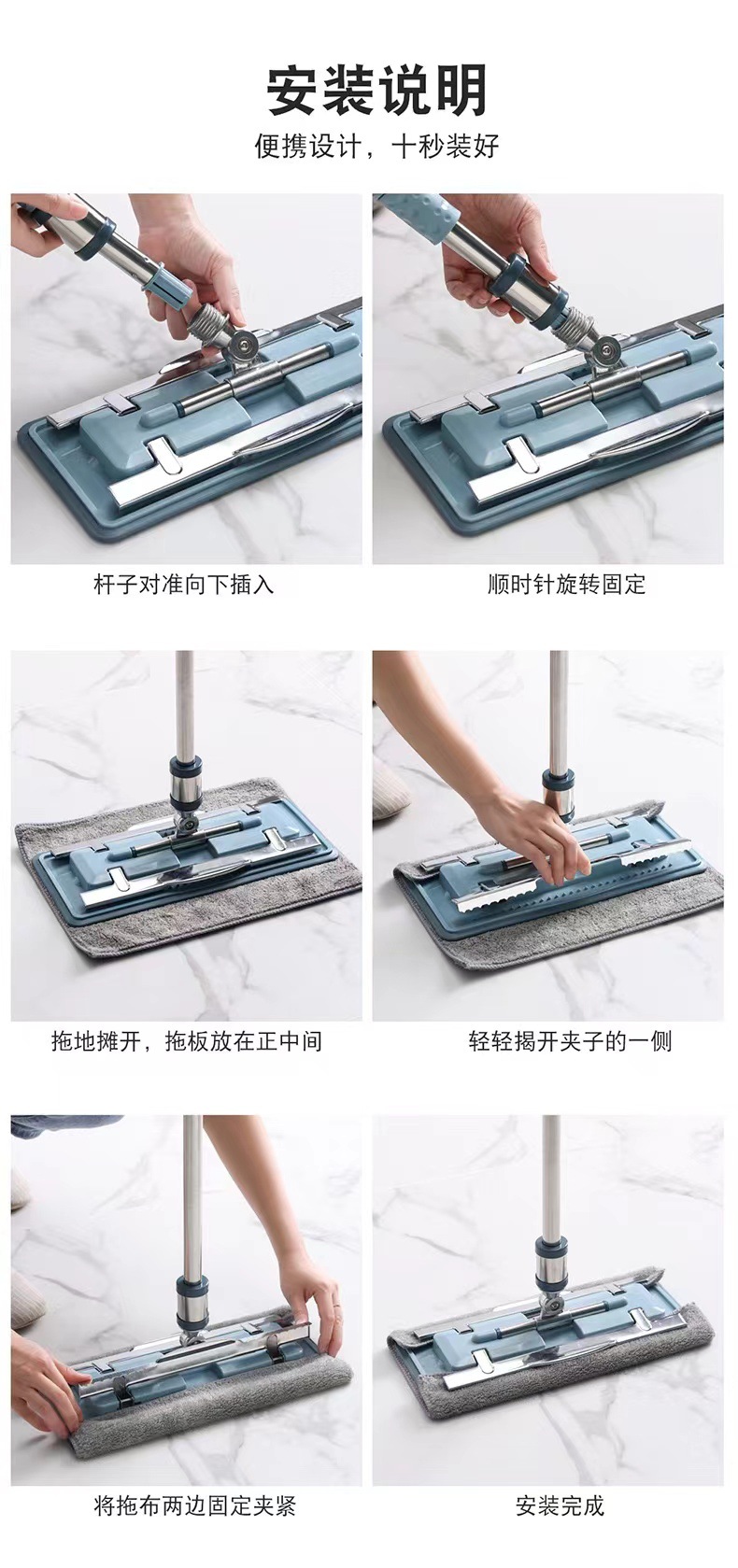 安装说明

便携设计，十秒装好

杆子对准向下插入

顺时针旋转固定

拖地摊开，拖板放在正中间

轻轻揭开夹子的一侧

将拖布两边固定夹紧

安装完成