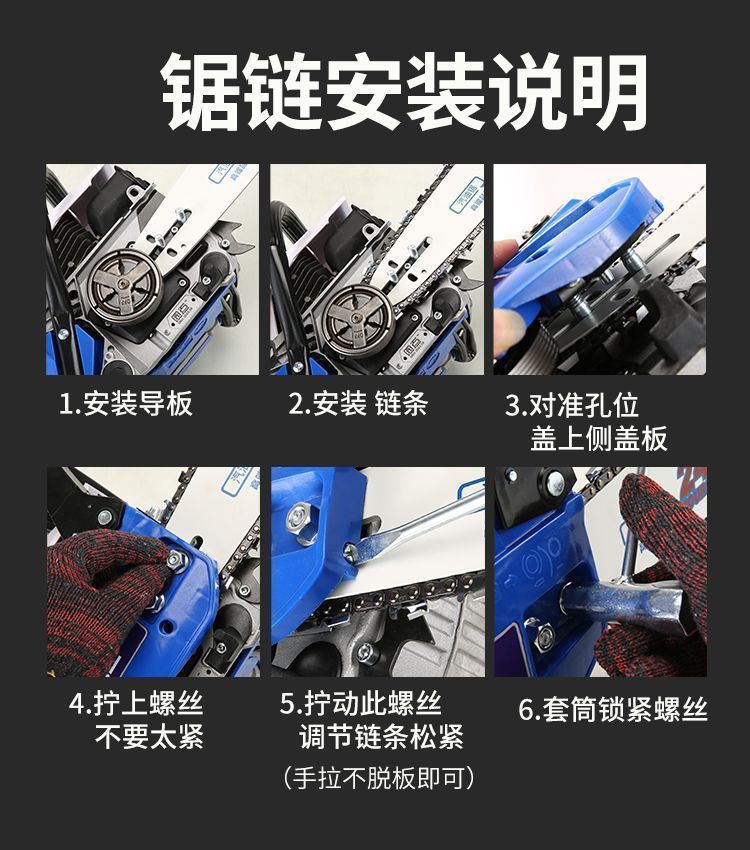 锯链安装说明

1.安装导板

2.安装 链条

3.对准孔位
盖上侧盖板

4.拧上螺丝
不要太紧

5.拧动此螺丝
调节链条松紧
（手拉不脱板即可）

6.套筒锁紧螺丝