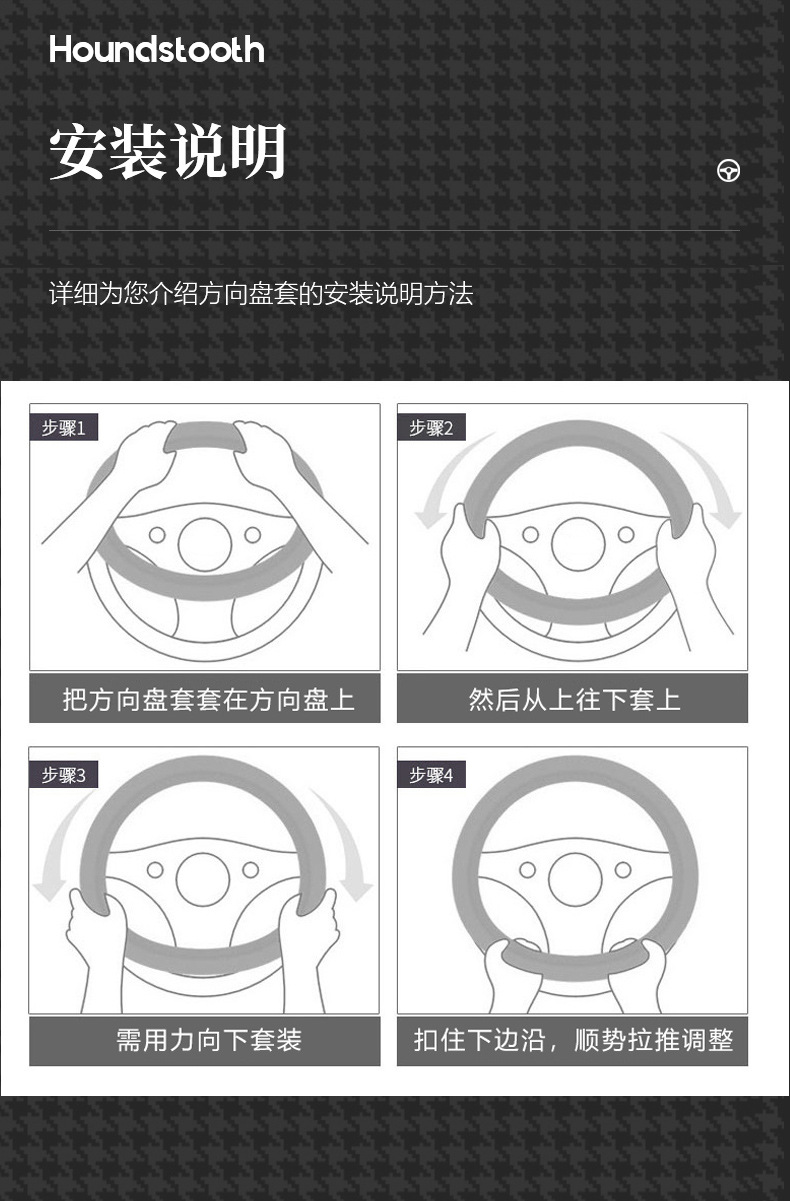 Houndstooth

安装说明

详细为您介绍方向盘套的安装说明方法

步骤1

把方向盘套套在方向盘上

步骤2

然后从上往下套上

步骤3

需用力向下套装

步骤4

扣住下边沿，顺势拉推调整