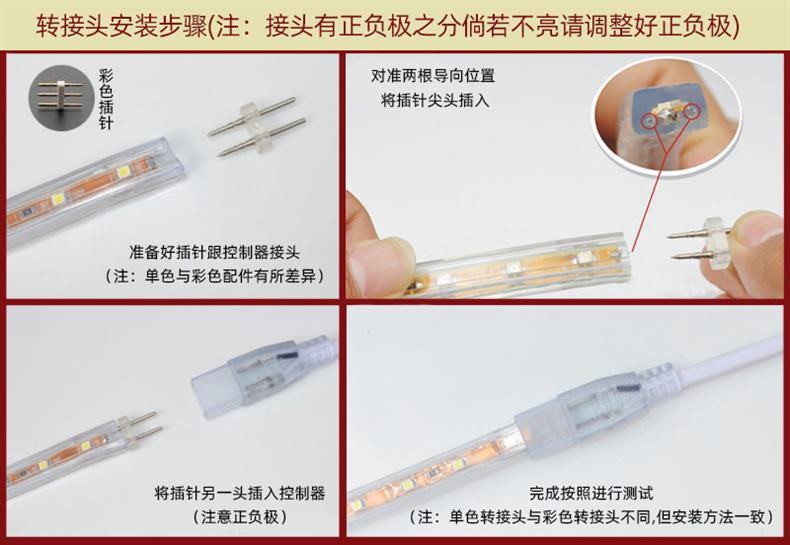 转接头安装步骤(注：接头有正负极之分倘若不亮请调整好正负极)

彩色插针

准备好插针跟控制器接头
（注：单色与彩色配件有所差异）

对准两根导向位置
将插针尖头插入

将插针另一头插入控制器
（注意正负极）

完成按照进行测试
（注：单色转接头与彩色转接头不同,但安装方法一致）