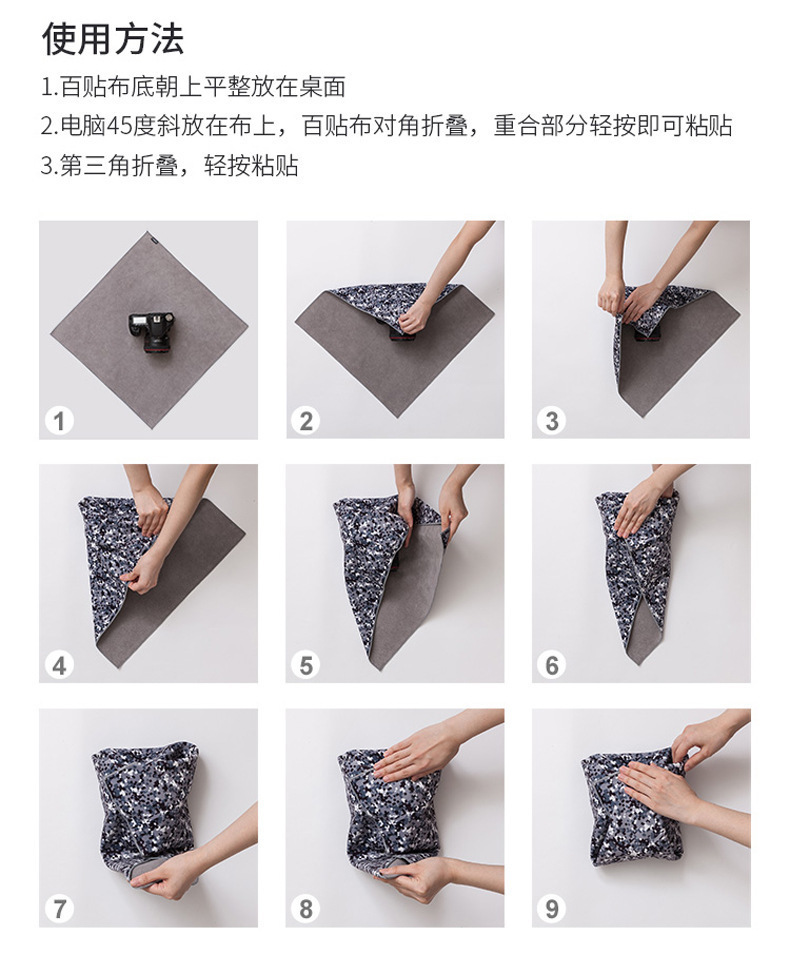 使用方法

1.百贴布底朝上平整放在桌面

2.电脑45度斜放在布上，百贴布对角折叠，重合部分轻按即可粘贴

3.第三角折叠，轻按粘贴

1

2

3

4

5

6

7

8

9