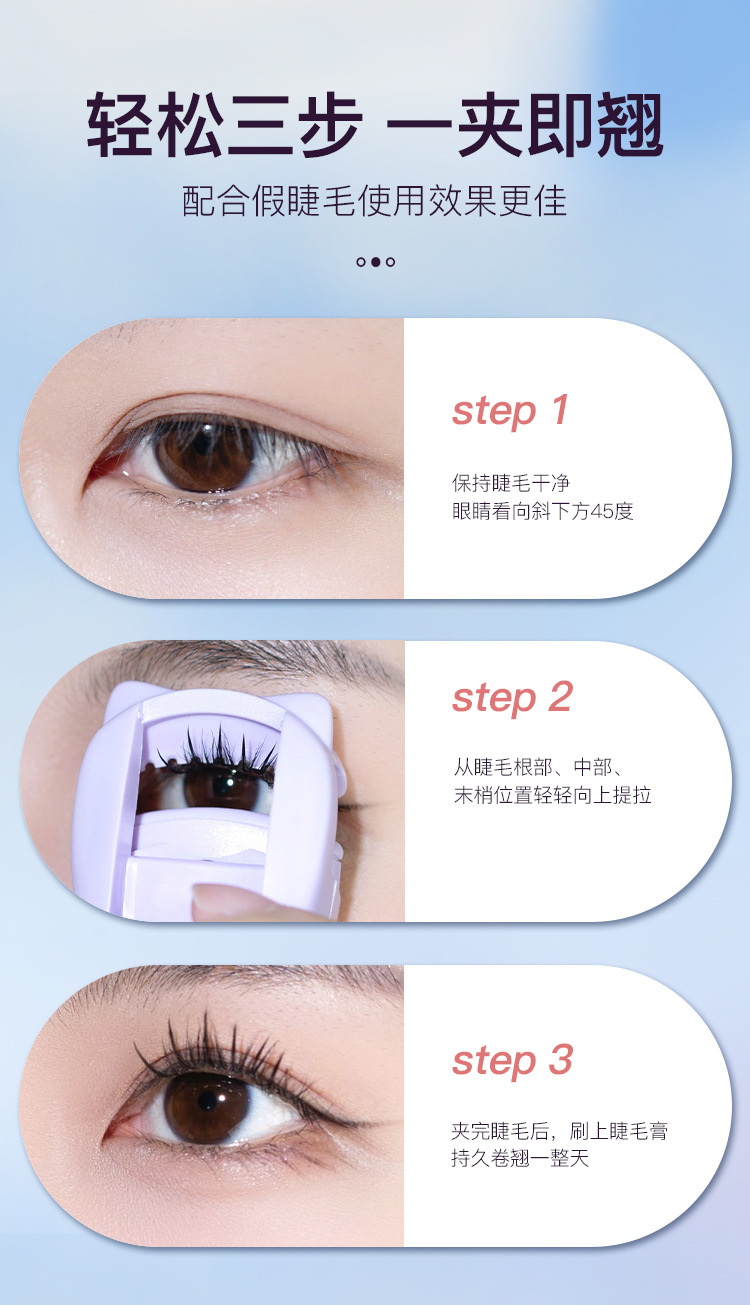 轻松三步 一夹即翘

配合假睫毛使用效果更佳

step 1

保持睫毛干净
眼睛看向斜下方45度

step 2

从睫毛根部、中部、
末梢位置轻轻向上提拉

step 3

夹完睫毛后，刷上睫毛膏
持久卷翘一整天