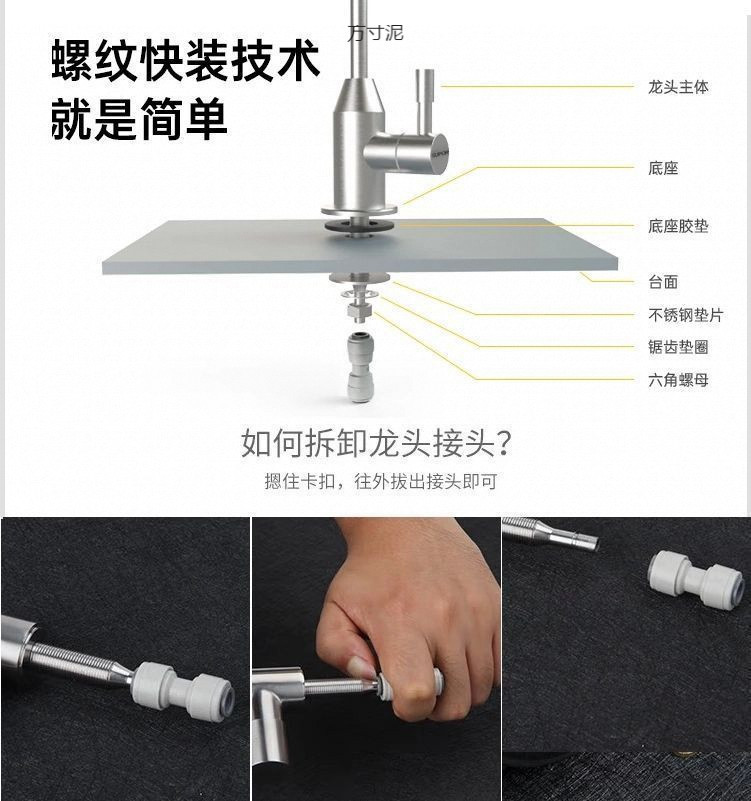 万寸泥

螺纹快装技术
就是简单

龙头主体
底座
底座胶垫
台面
不锈钢垫片
锯齿垫圈
六角螺母

如何拆卸龙头接头?
摁住卡扣，往外拔出接头即可