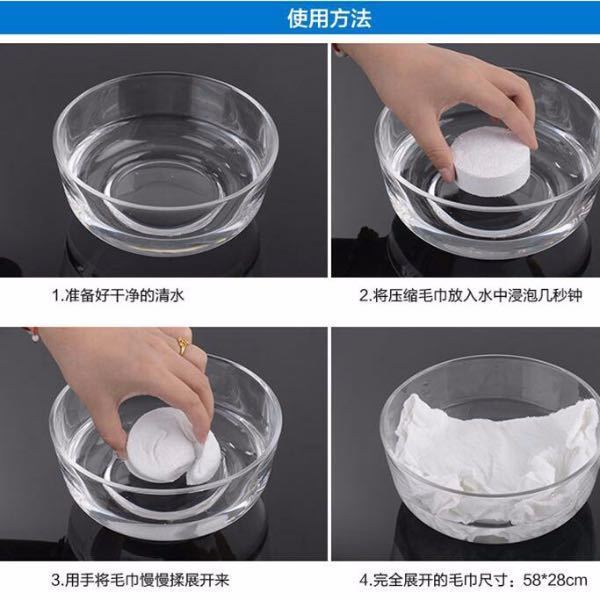 使用方法

1.准备好干净的清水

2.将压缩毛巾放入水中浸泡几秒钟

3.用手将毛巾慢慢揉展开来

4.完全展开的毛巾尺寸：58*28cm