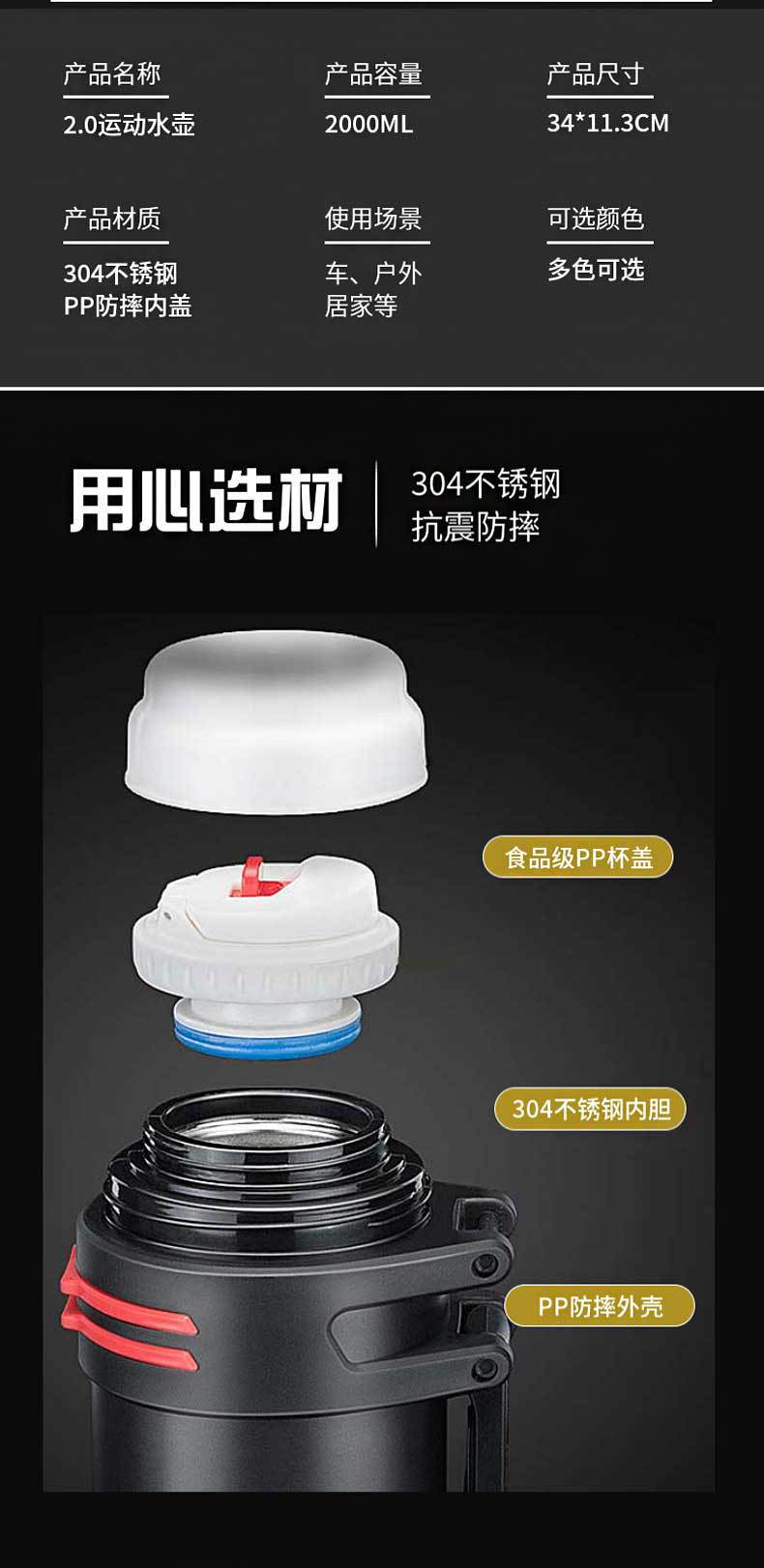 产品名称
2.0运动水壶

产品容量
2000ML

产品尺寸
34*11.3CM

产品材质
304不锈钢
PP防摔内盖

使用场景
车、户外
居家等

可选颜色
多色可选

用心选材
304不锈钢
抗震防摔

食品级PP杯盖

304不锈钢内胆

PP防摔外壳