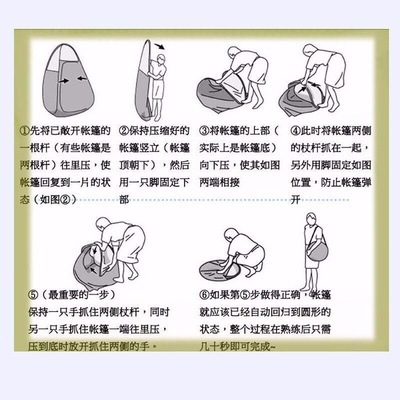 ①先将已敞开帐篷的一根杆（有些帐篷是两根杆）往里压，使帐篷回复到一片的状态（如图②）

②保持压缩好的帐篷竖立（帐篷顶朝下），然后用一只脚固定下部

③将帐篷的上部（实际上是帐篷底）向下压，使其如图两端相接

④此时将帐篷两侧的杖杆抓在一起，另外用脚固定如图位置，防止帐篷弹开

⑤（最重要的一步）
保持一只手抓住两侧杖杆，同时另一只手抓住帐篷一端往里压，压到底时放开抓住两侧的手。

⑥如果第⑤步做得正确，帐篷就应该已经自动回归到圆形的状态，整个过程在熟练后只需几十秒即可完成~