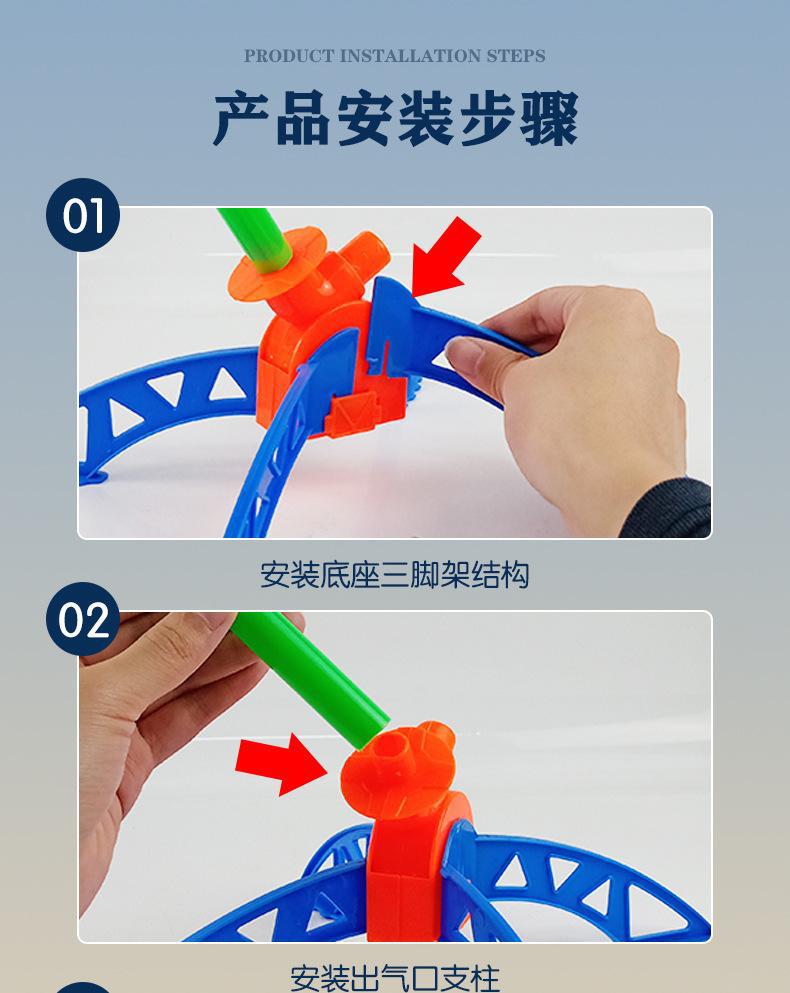 PRODUCT INSTALLATION STEPS

产品安装步骤

01

安装底座三脚架结构

02

安装出气口支柱