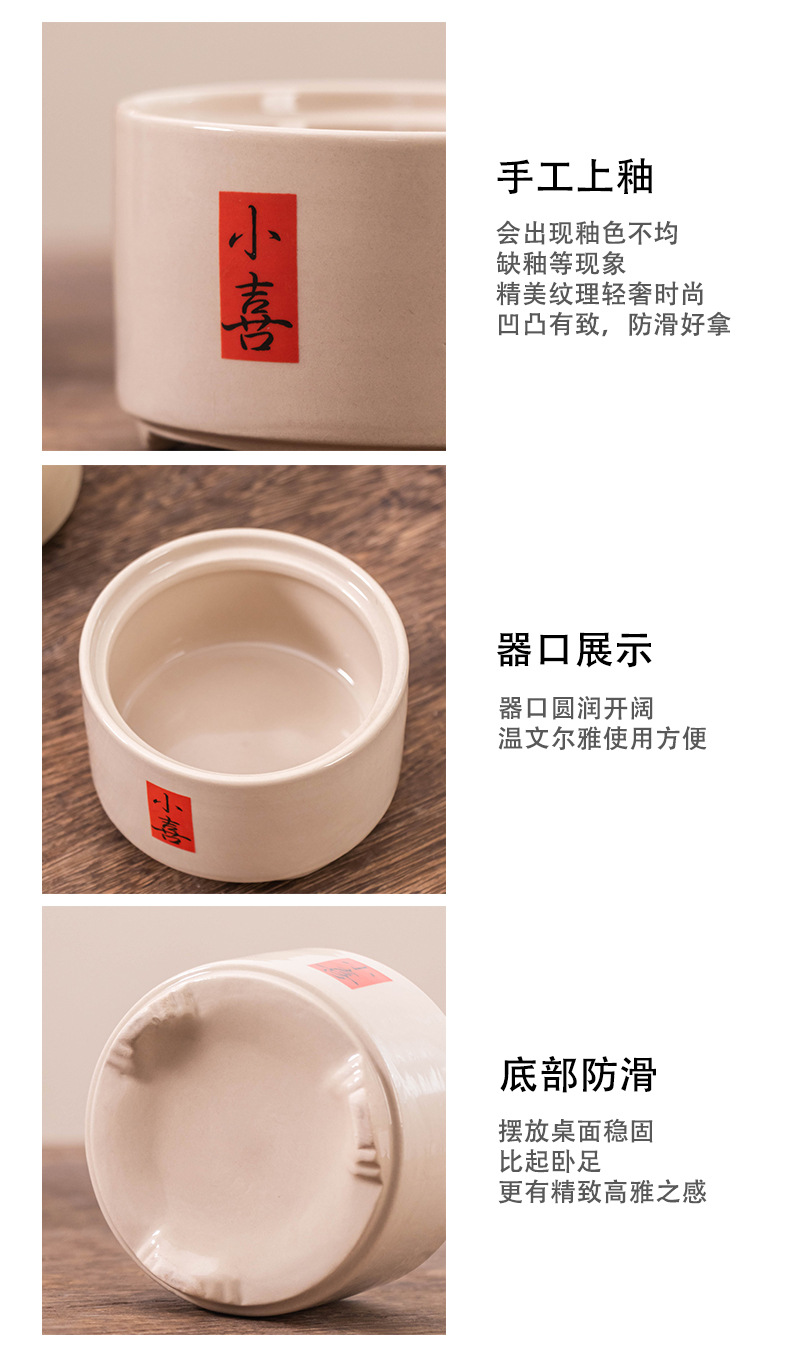 小喜

手工上釉

会出现釉色不均
缺釉等现象
精美纹理轻奢时尚
凹凸有致，防滑好拿

小喜

器口展示

器口圆润开阔
温文尔雅使用方便

底部防滑

摆放桌面稳固
比起卧足
更有精致高雅之感