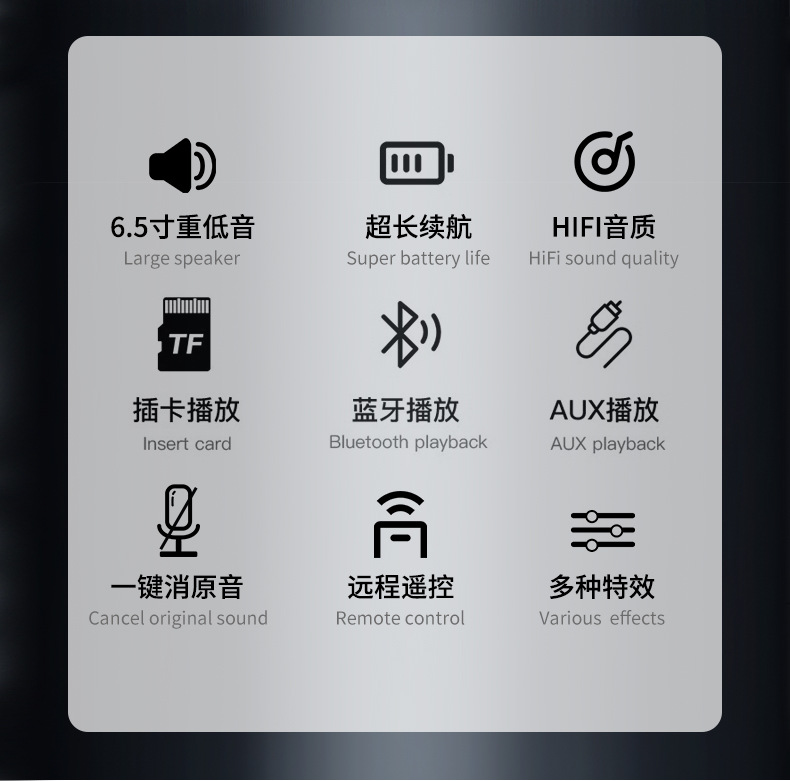 6.5寸重低音
Large speaker

超长续航
Super battery life

HIFI音质
HiFi sound quality

TF

插卡播放
Insert card

蓝牙播放
Bluetooth playback

AUX播放
AUX playback

一键消原音
Cancel original sound

远程遥控
Remote control

多种特效
Various effects