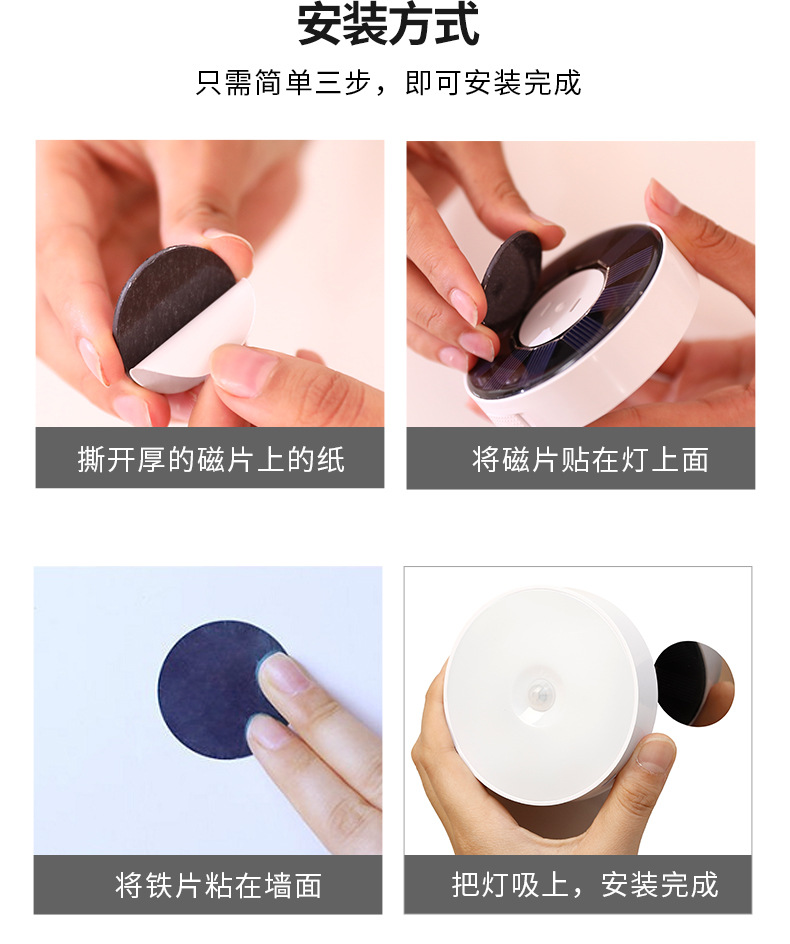 安装方式

只需简单三步，即可安装完成

撕开厚的磁片上的纸

将磁片贴在灯上面

将铁片粘在墙面

把灯吸上，安装完成