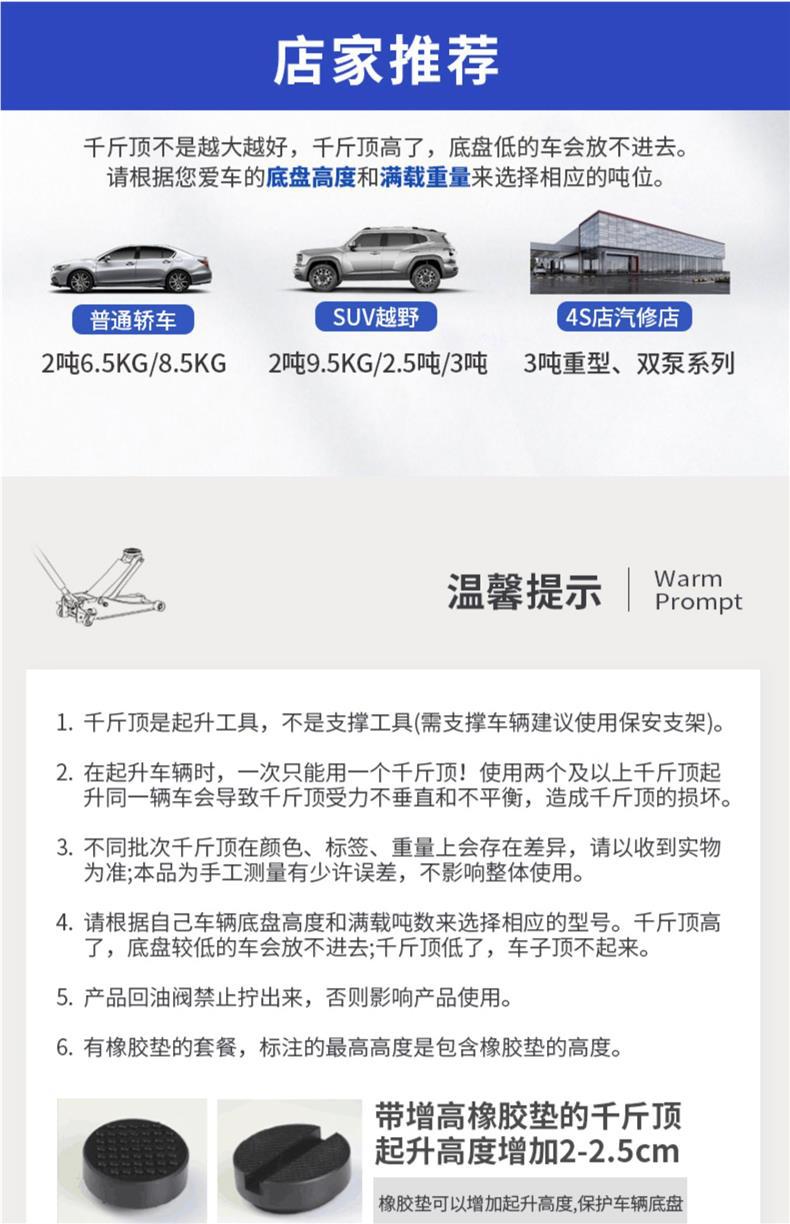 店家推荐

千斤顶不是越大越好，千斤顶高了，底盘低的车会放不进去。
请根据您爱车的底盘高度和满载重量来选择相应的吨位。

普通轿车
2吨6.5KG/8.5KG

SUV越野
2吨9.5KG/2.5吨/3吨

4S店汽修店
3吨重型、双泵系列

温馨提示
Warm Prompt

1. 千斤顶是起升工具，不是支撑工具(需支撑车辆建议使用保安支架)。

2. 在起升车辆时，一次只能用一个千斤顶！使用两个及以上千斤顶起升同一辆车会导致千斤顶受力不垂直和不平衡，造成千斤顶的损坏。

3. 不同批次千斤顶在颜色、标签、重量上会存在差异，请以收到实物为准;本品为手工测量有少许误差，不影响整体使用。

4. 请根据自己车辆底盘高度和满载吨数来选择相应的型号。千斤顶高了，底盘较低的车会放不进去;千斤顶低了，车子顶不起来。

5. 产品回油阀禁止拧出来，否则影响产品使用。

6. 有橡胶垫的套餐，标注的最高高度是包含橡胶垫的高度。

带增高橡胶垫的千斤顶
起升高度增加2-2.5cm

橡胶垫可以增加起升高度,保护车辆底盘