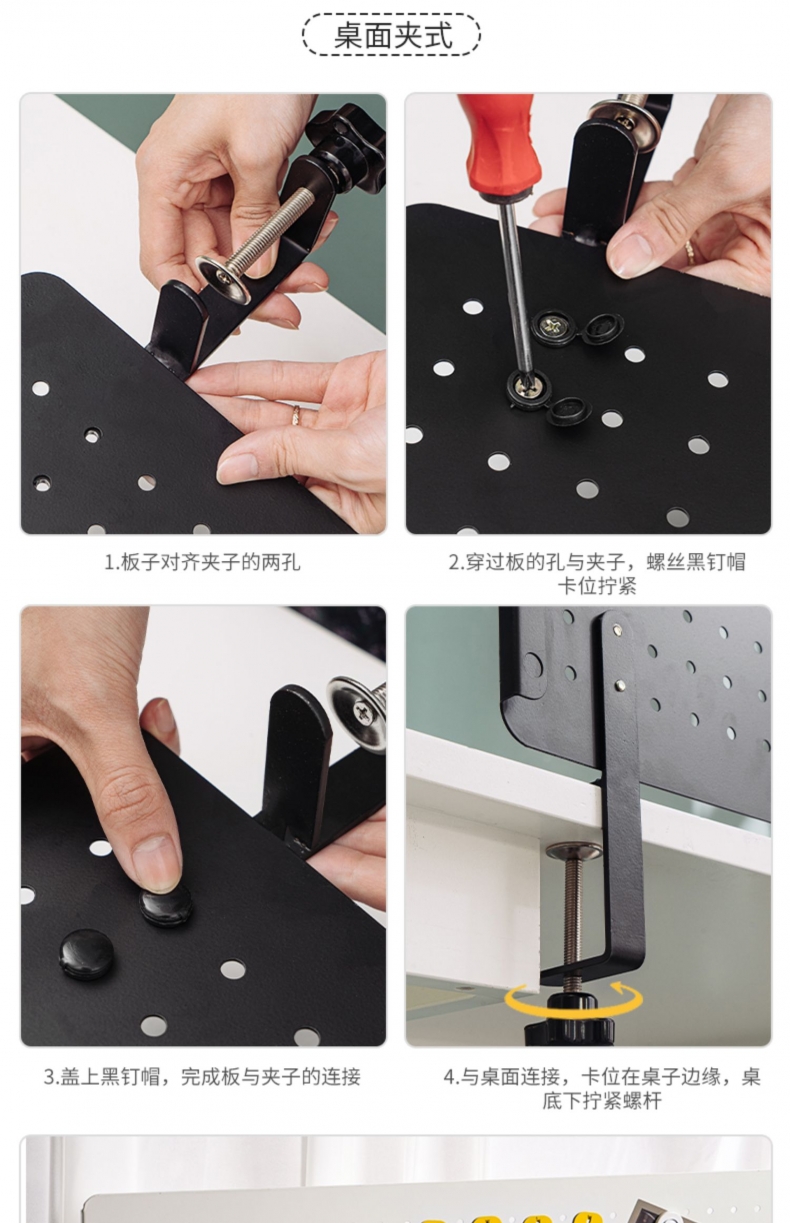 桌面夹式

1.板子对齐夹子的两孔

2.穿过板的孔与夹子，螺丝黑钉帽卡位拧紧

3.盖上黑钉帽，完成板与夹子的连接

4.与桌面连接，卡位在桌子边缘，桌底下拧紧螺杆