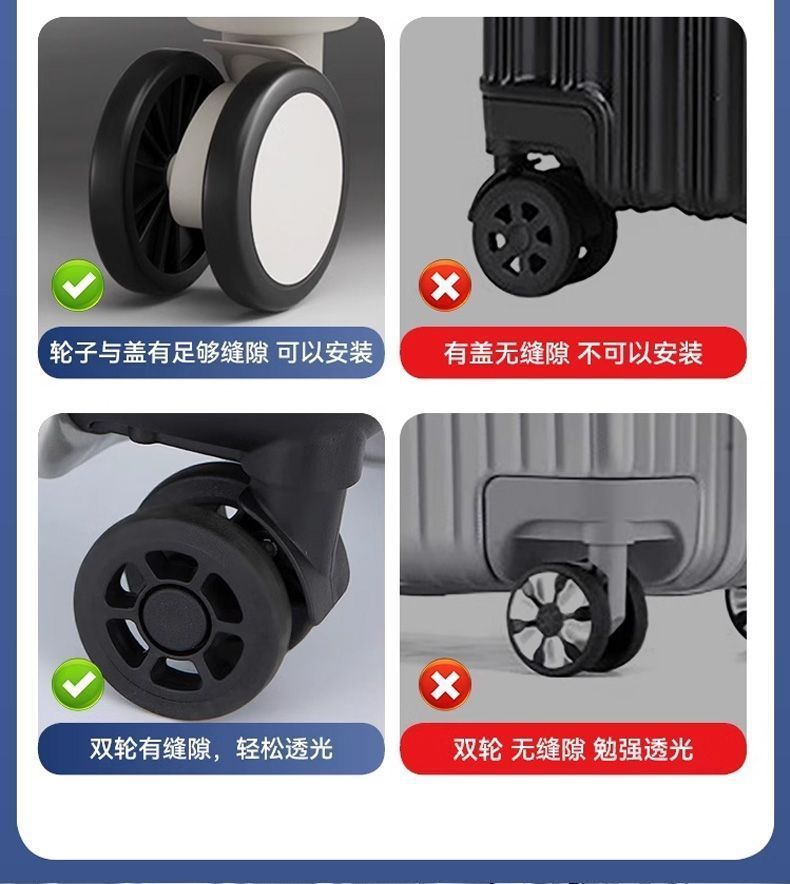 轮子与盖有足够缝隙 可以安装

有盖无缝隙 不可以安装

双轮有缝隙，轻松透光

双轮 无缝隙 勉强透光