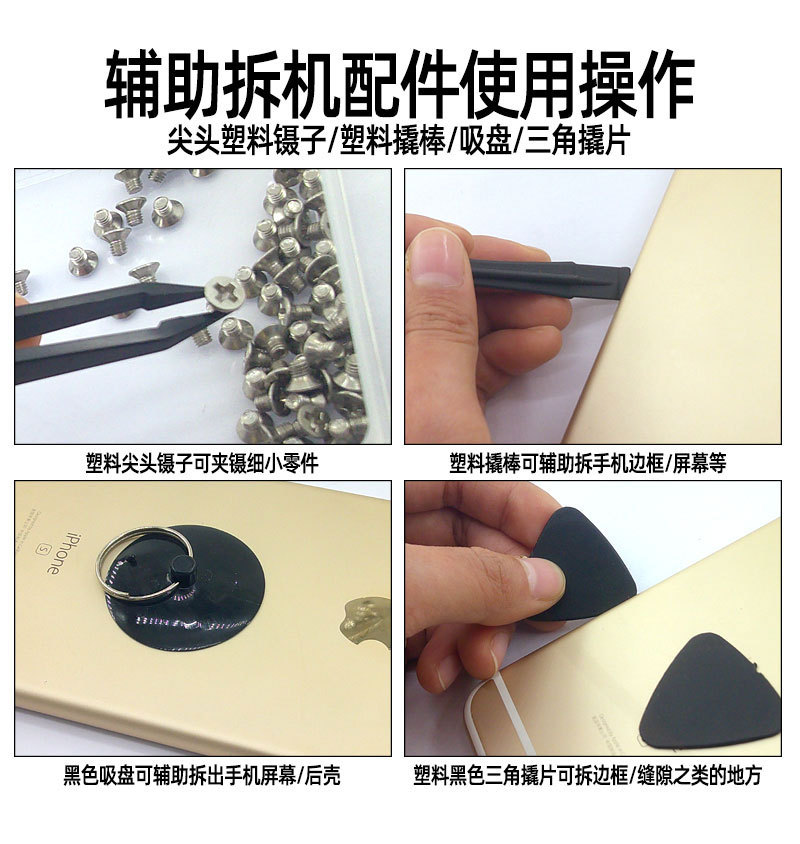 辅助拆机配件使用操作
尖头塑料镊子/塑料撬棒/吸盘/三角撬片

塑料尖头镊子可夹镊细小零件

塑料撬棒可辅助拆手机边框/屏幕等

iPhone

S

黑色吸盘可辅助拆出手机屏幕/后壳

塑料黑色三角撬片可拆边框/缝隙之类的地方