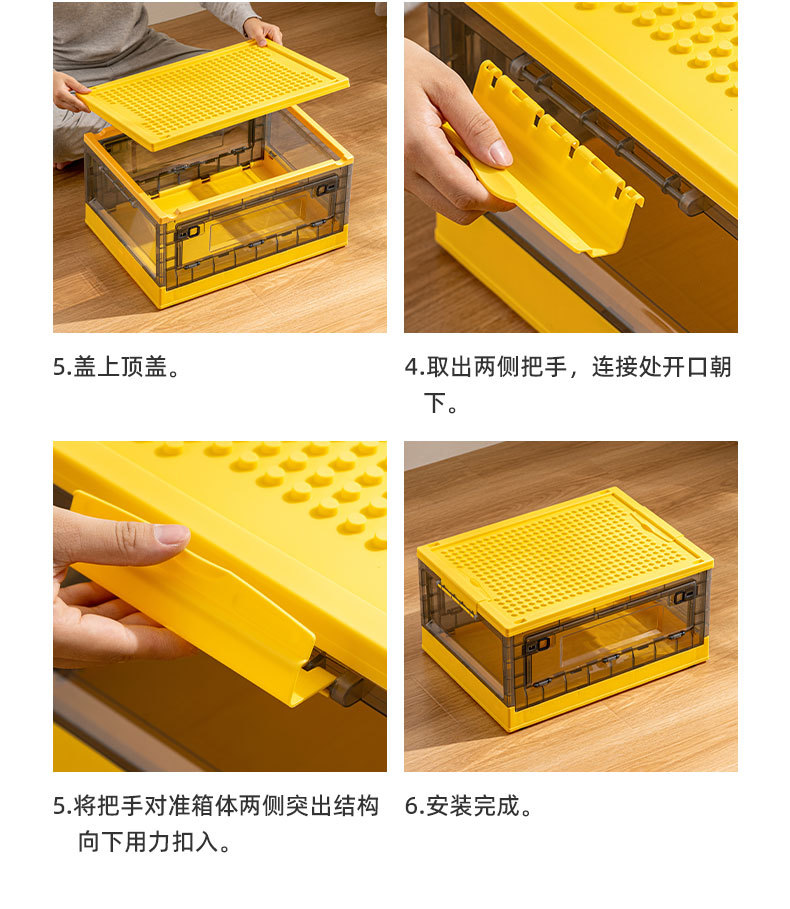 5.盖上顶盖。

4.取出两侧把手，连接处开口朝下。

5.将把手对准箱体两侧突出结构向下用力扣入。

6.安装完成。