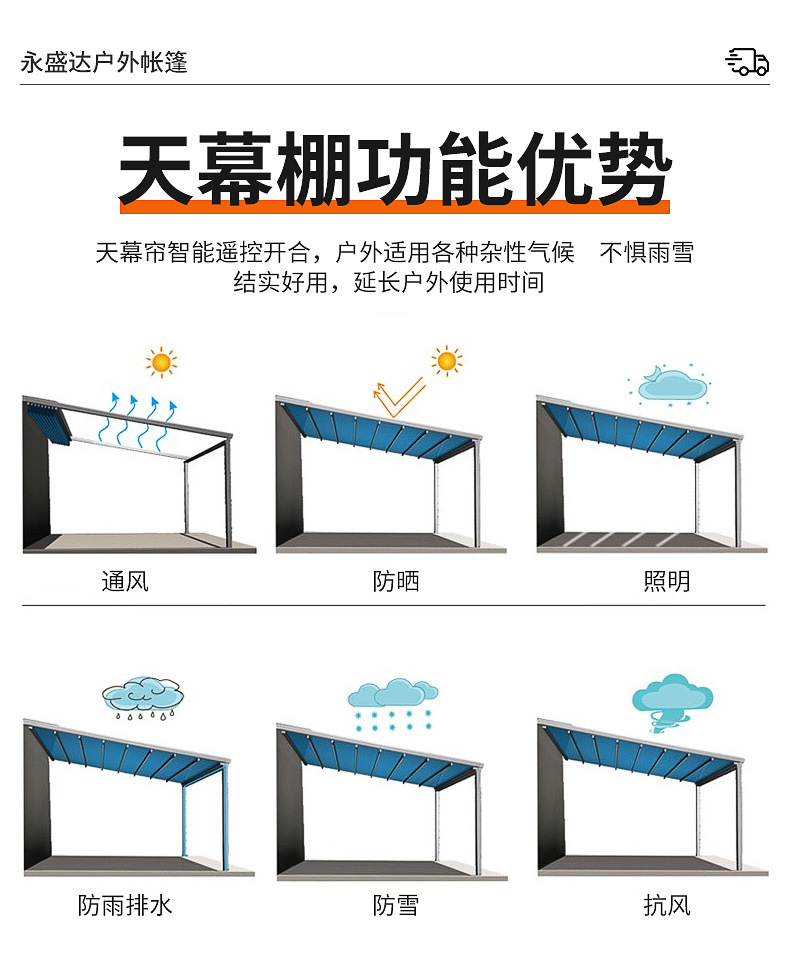 永盛达户外帐篷

天幕棚功能优势

天幕帘智能遥控开合，户外适用各种杂性气候　不惧雨雪
结实好用，延长户外使用时间

通风

防晒

照明

防雨排水

防雪

抗风