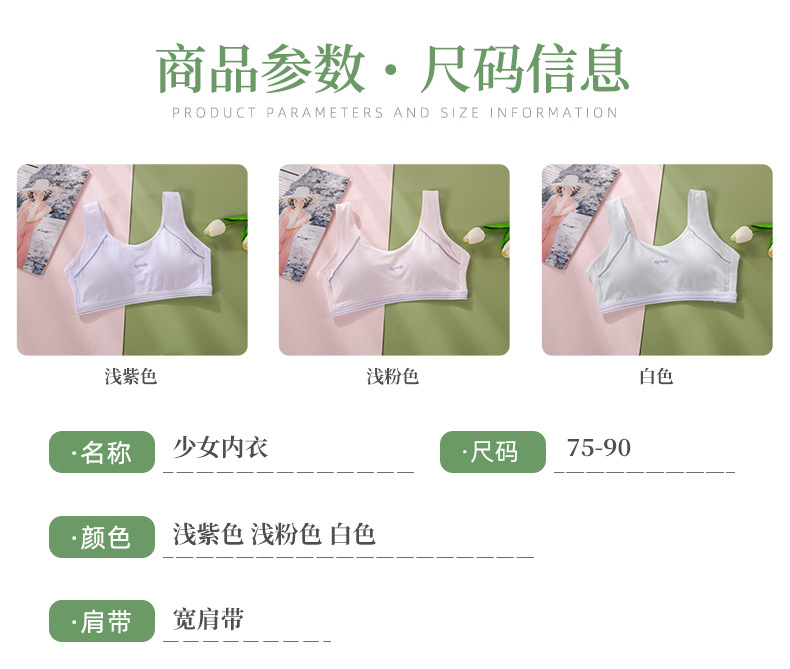 商品参数 · 尺码信息
PRODUCT PARAMETERS AND SIZE INFORMATION

浅紫色

浅粉色

白色

·名称 少女内衣

·尺码 75-90

·颜色 浅紫色 浅粉色 白色

·肩带 宽肩带