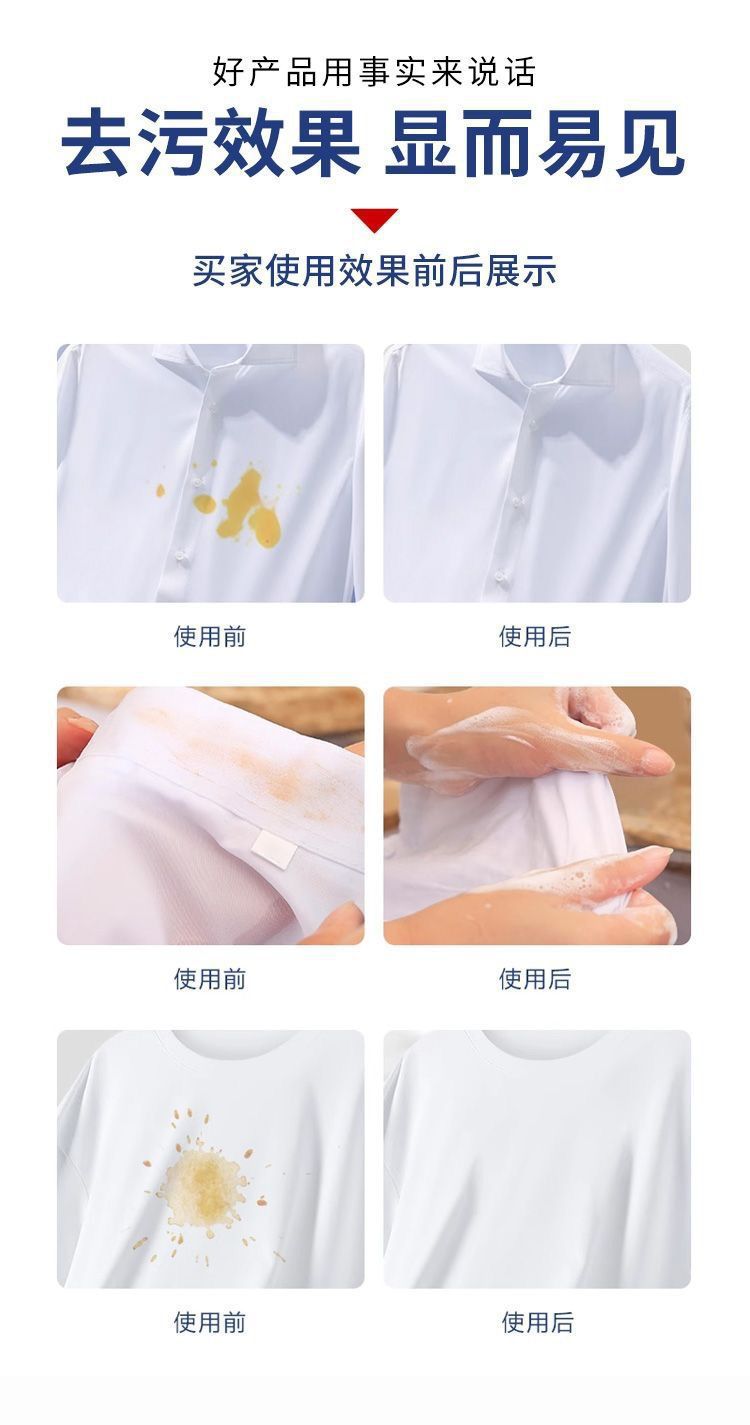 好产品用事实来说话

去污效果 显而易见

买家使用效果前后展示

使用前

使用后

使用前

使用后

使用前

使用后