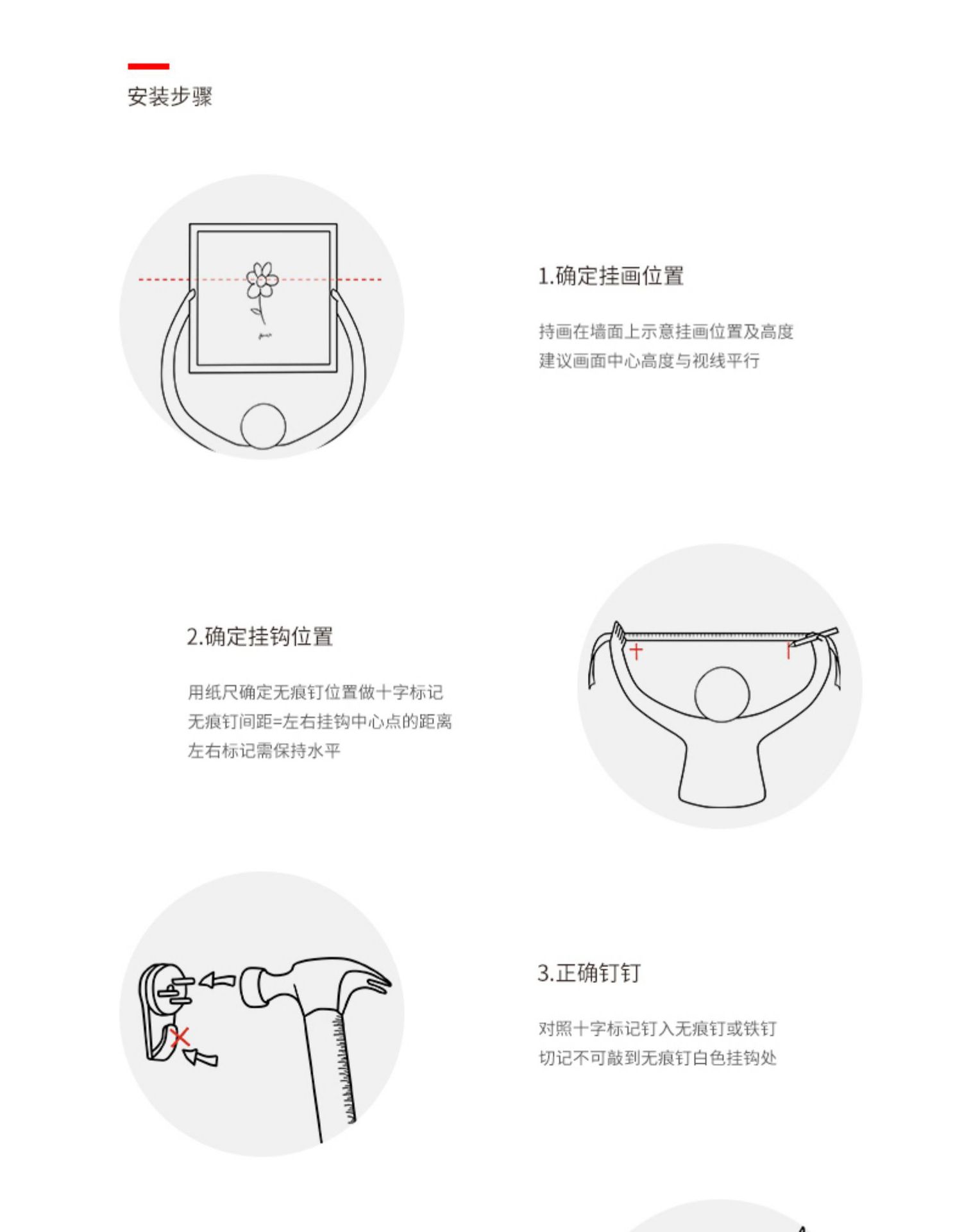 安装步骤

1.确定挂画位置

持画在墙面上示意挂画位置及高度
建议画面中心高度与视线平行

2.确定挂钩位置

用纸尺确定无痕钉位置做十字标记
无痕钉间距=左右挂钩中心点的距离
左右标记需保持水平

3.正确钉钉

对照十字标记钉入无痕钉或铁钉
切记不可敲到无痕钉白色挂钩处