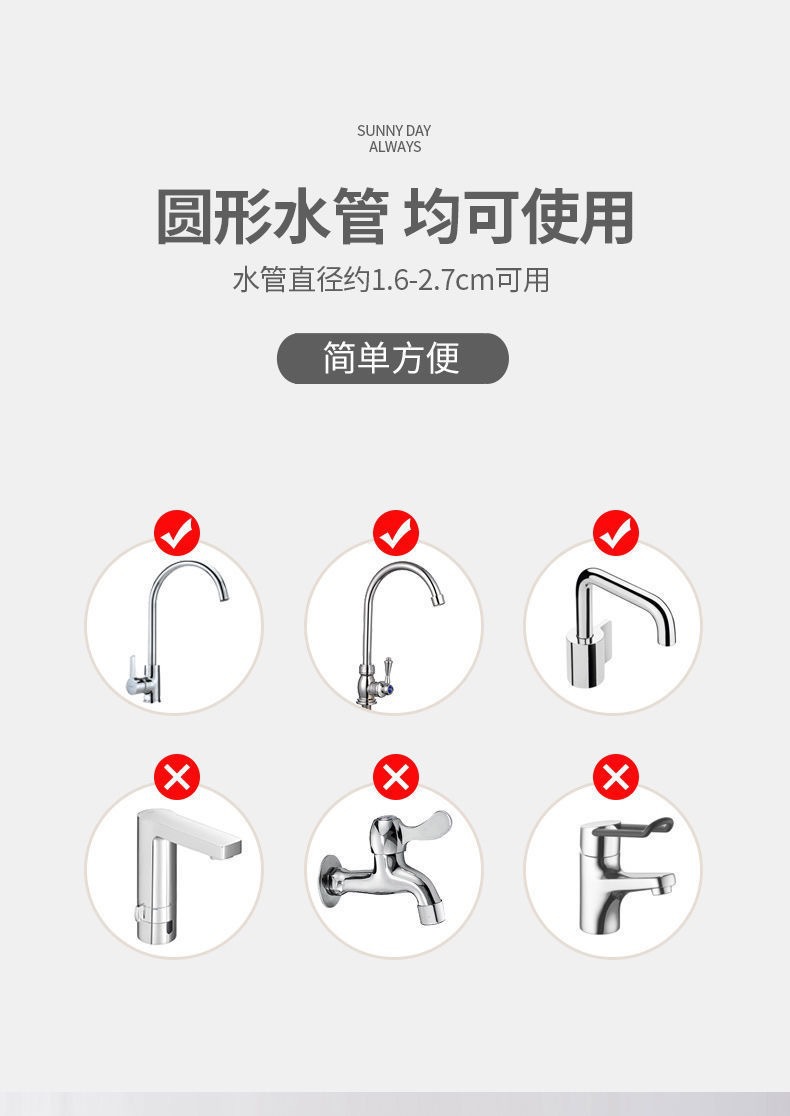 SUNNY DAY
ALWAYS

圆形水管 均可使用

水管直径约1.6-2.7cm可用

简单方便