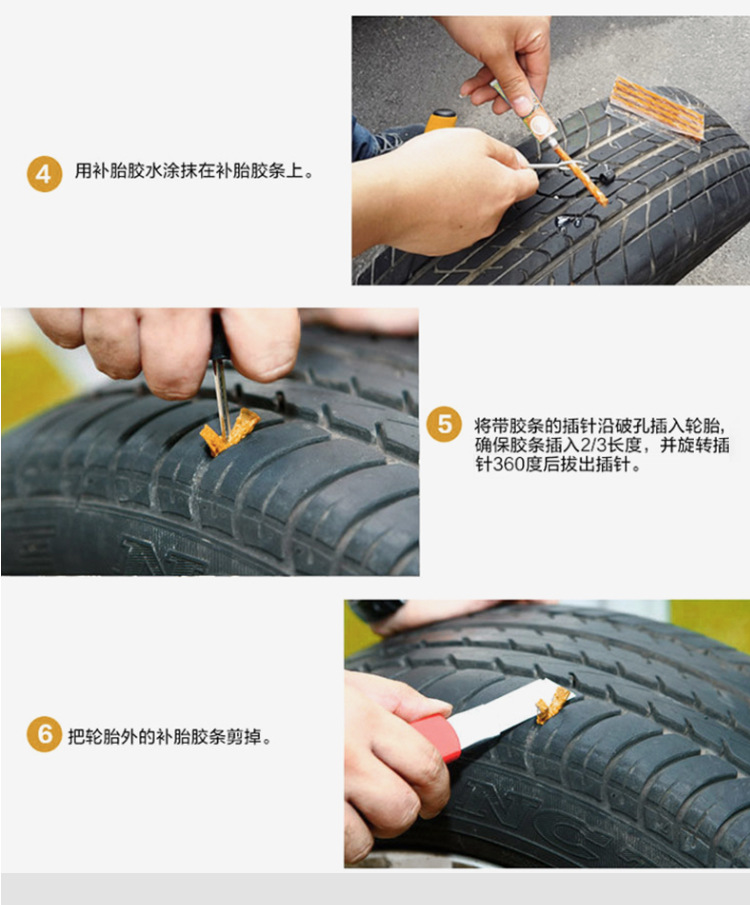 4 用补胎胶水涂抹在补胎胶条上。

5 将带胶条的插针沿破孔插入轮胎，确保胶条插入2/3长度，并旋转插针360度后拔出插针。

6 把轮胎外的补胎胶条剪掉。